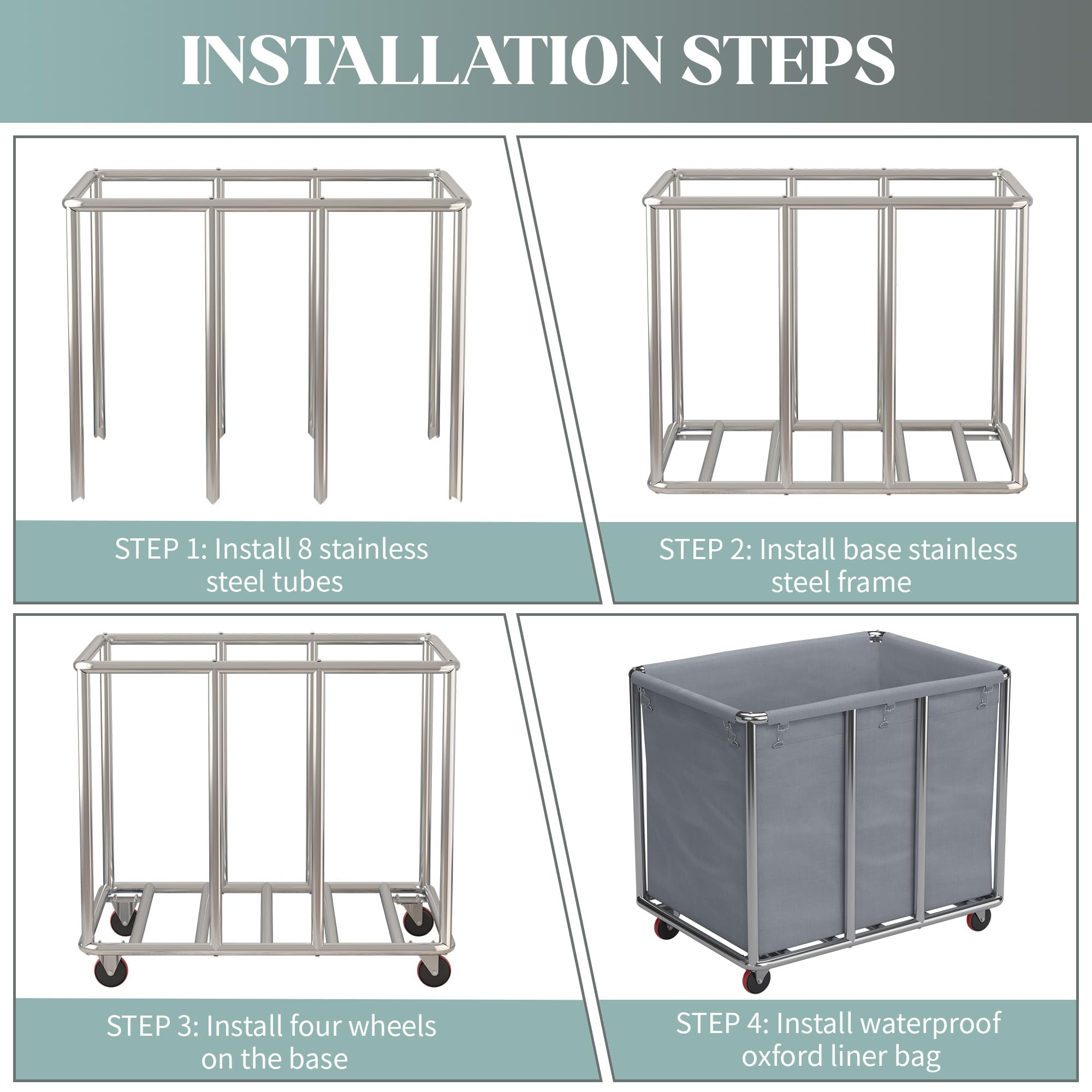 INSTALLATION STEPS

STEP 1: Install 8 stainless steel tubes

STEP 2: Install base stainless steel frame

STEP 3: Install four wheels on the base

STEP 4: Install waterproof oxford liner bag