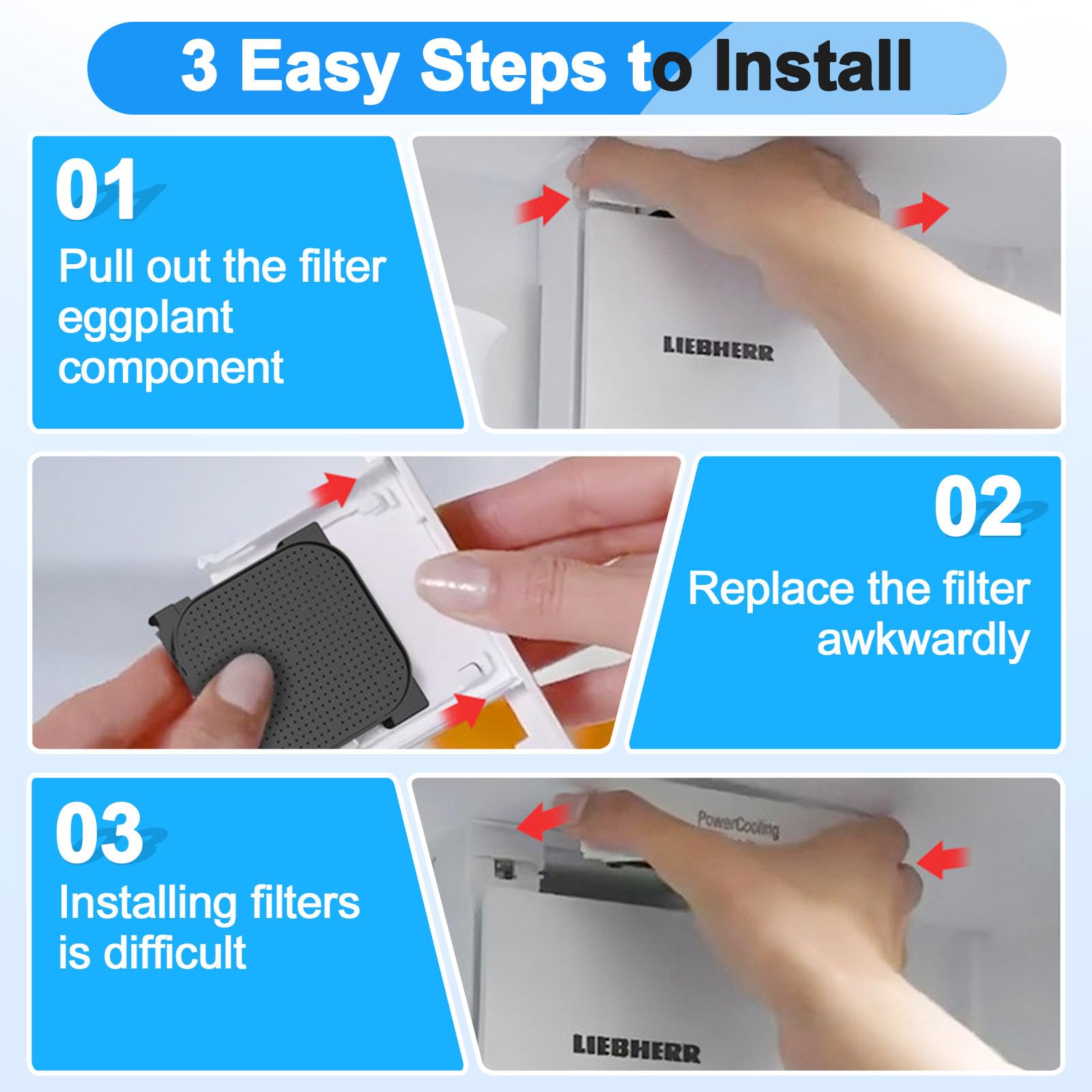 3 Easy Steps to Install

01

Pull out the filter eggplant component

LIEBHERR

02

Replace the filter awkwardly

03

Installing filters is difficult

PowerCooling

LIEBHERR