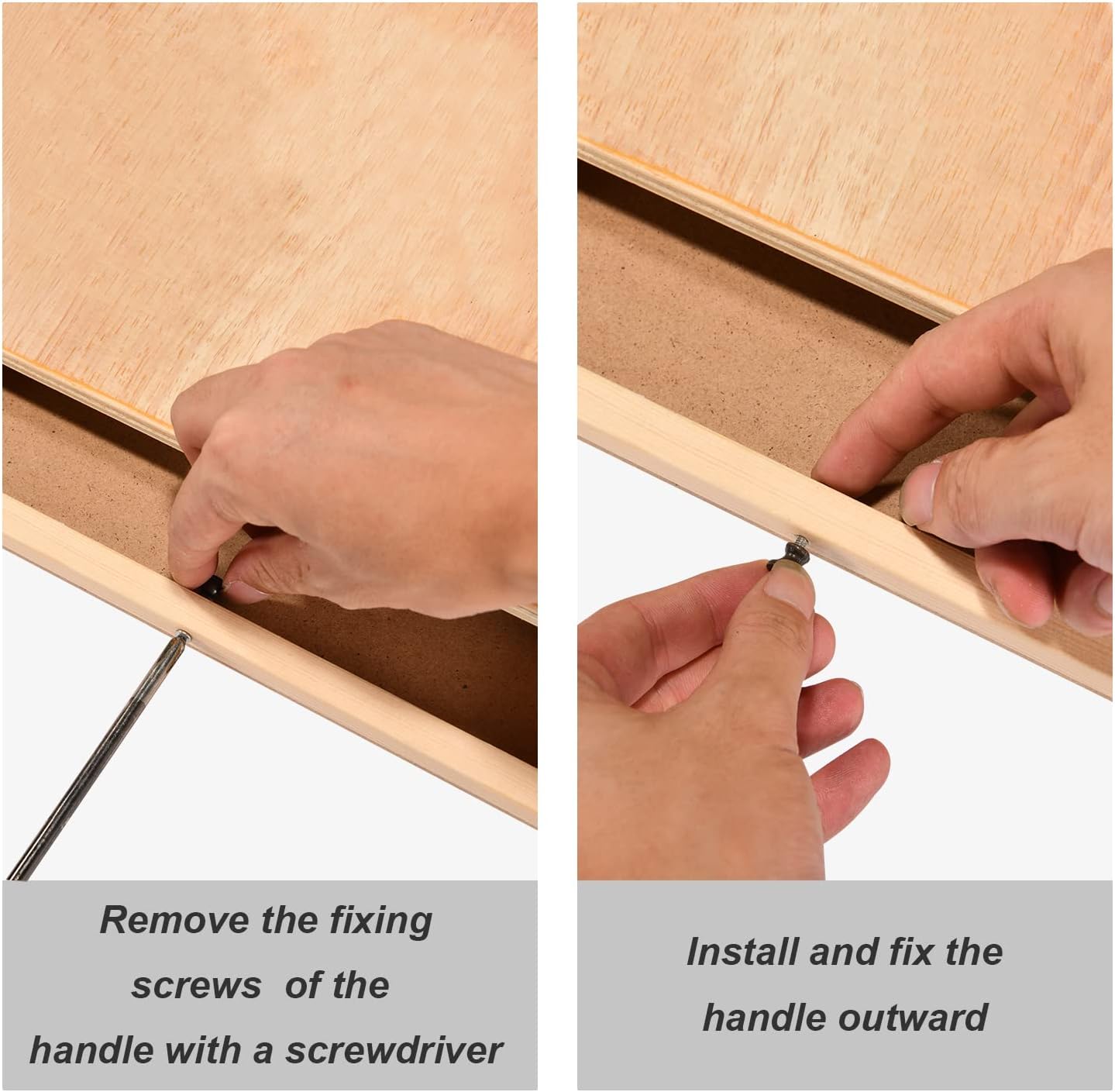 Remove the fixing screws of the handle with a screwdriver

Install and fix the handle outward