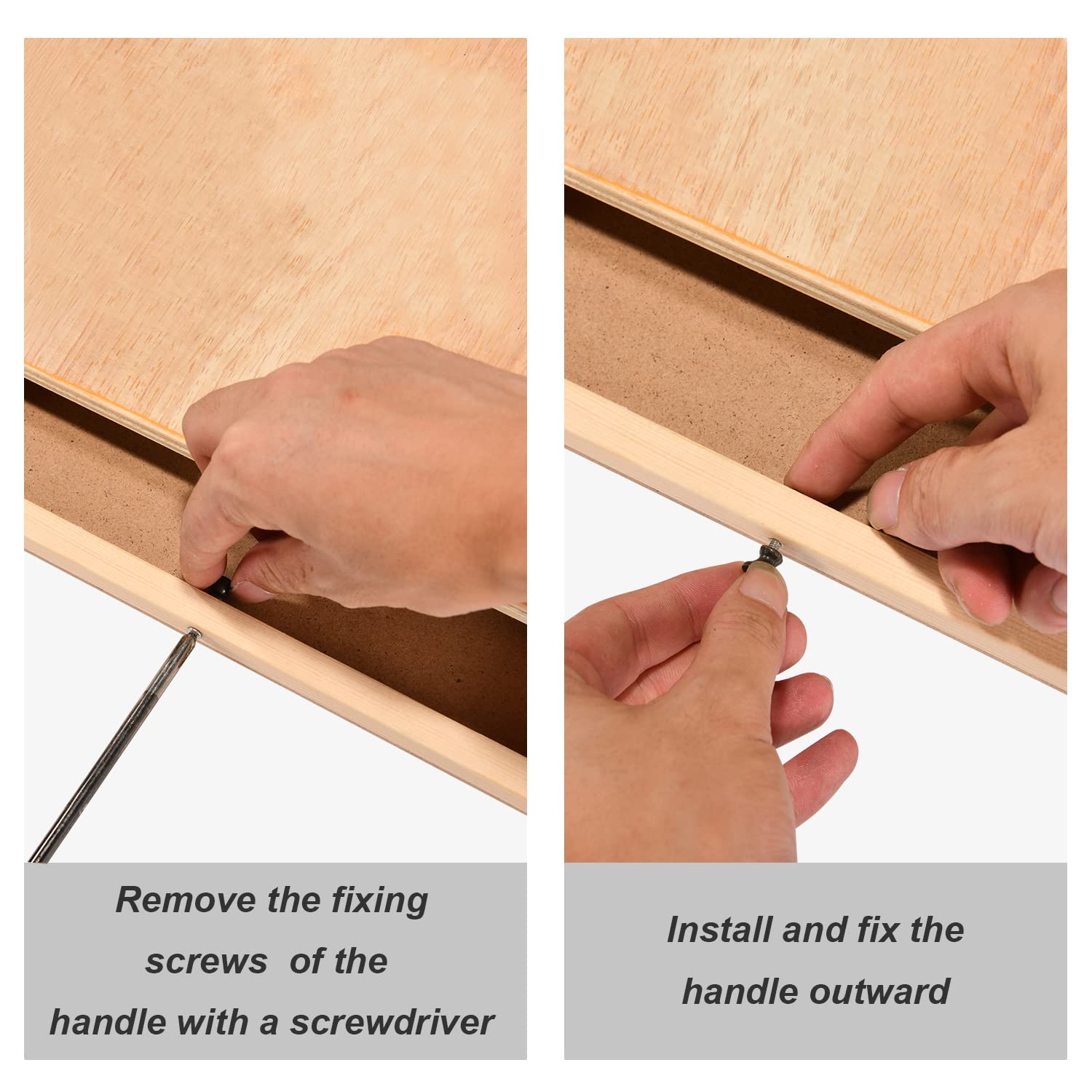 Remove the fixing screws  of the handle with a screwdriver

Install and fix the handle outward