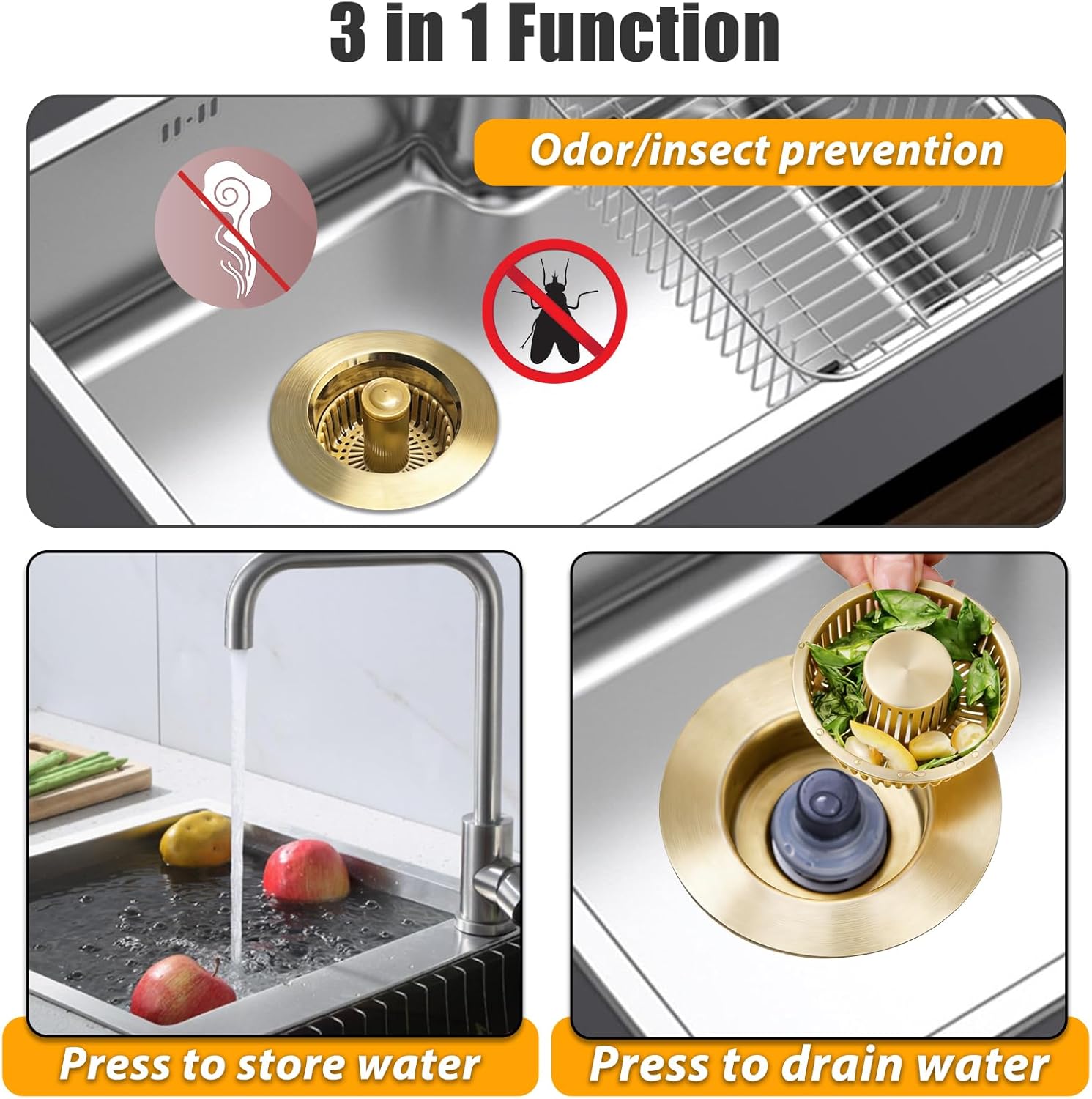 3 in 1 Function

Odor/insect prevention

Press to store water

Press to drain water