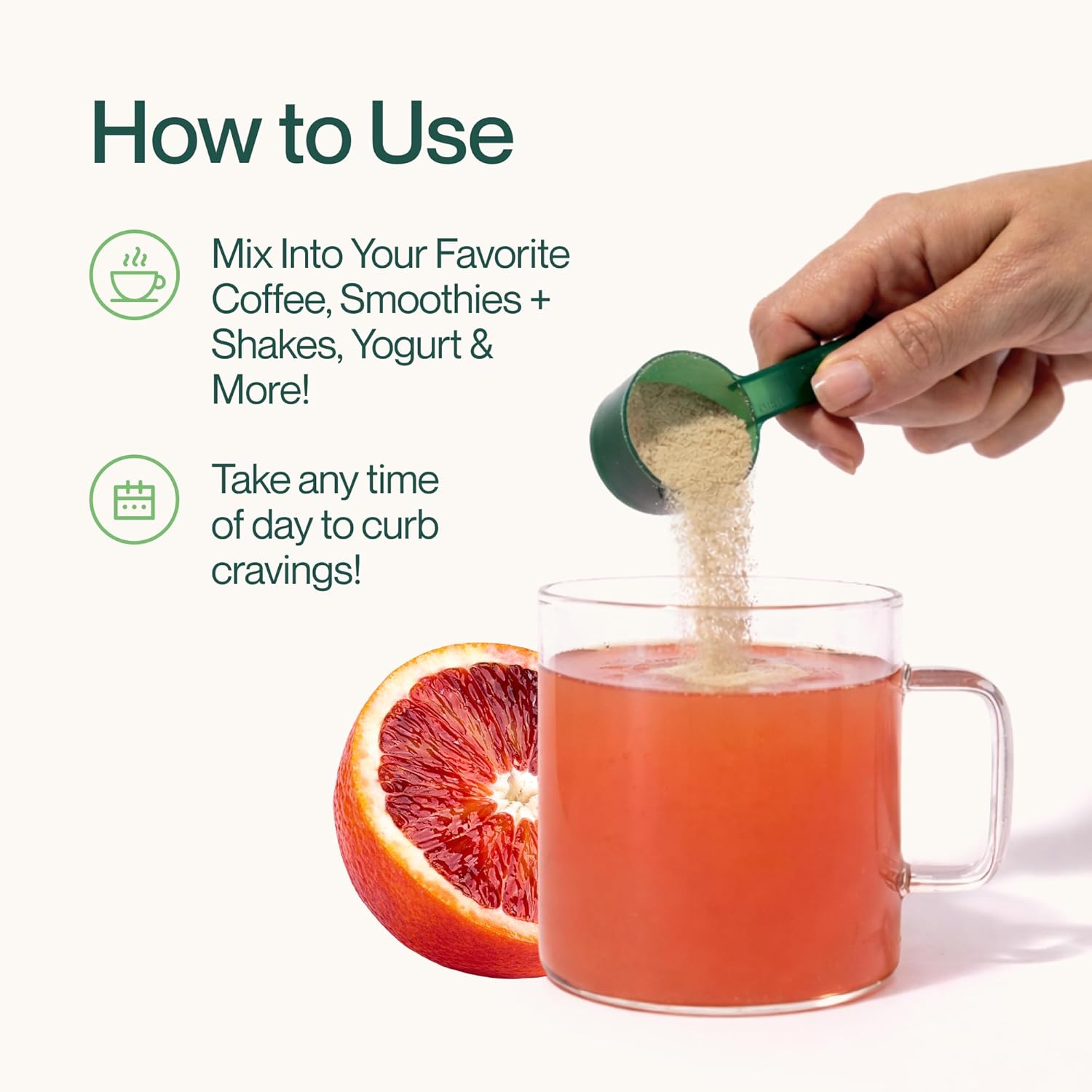 How to Use

Mix Into Your Favorite Coffee, Smoothies + Shakes, Yogurt & More!

Take any time of day to curb cravings!