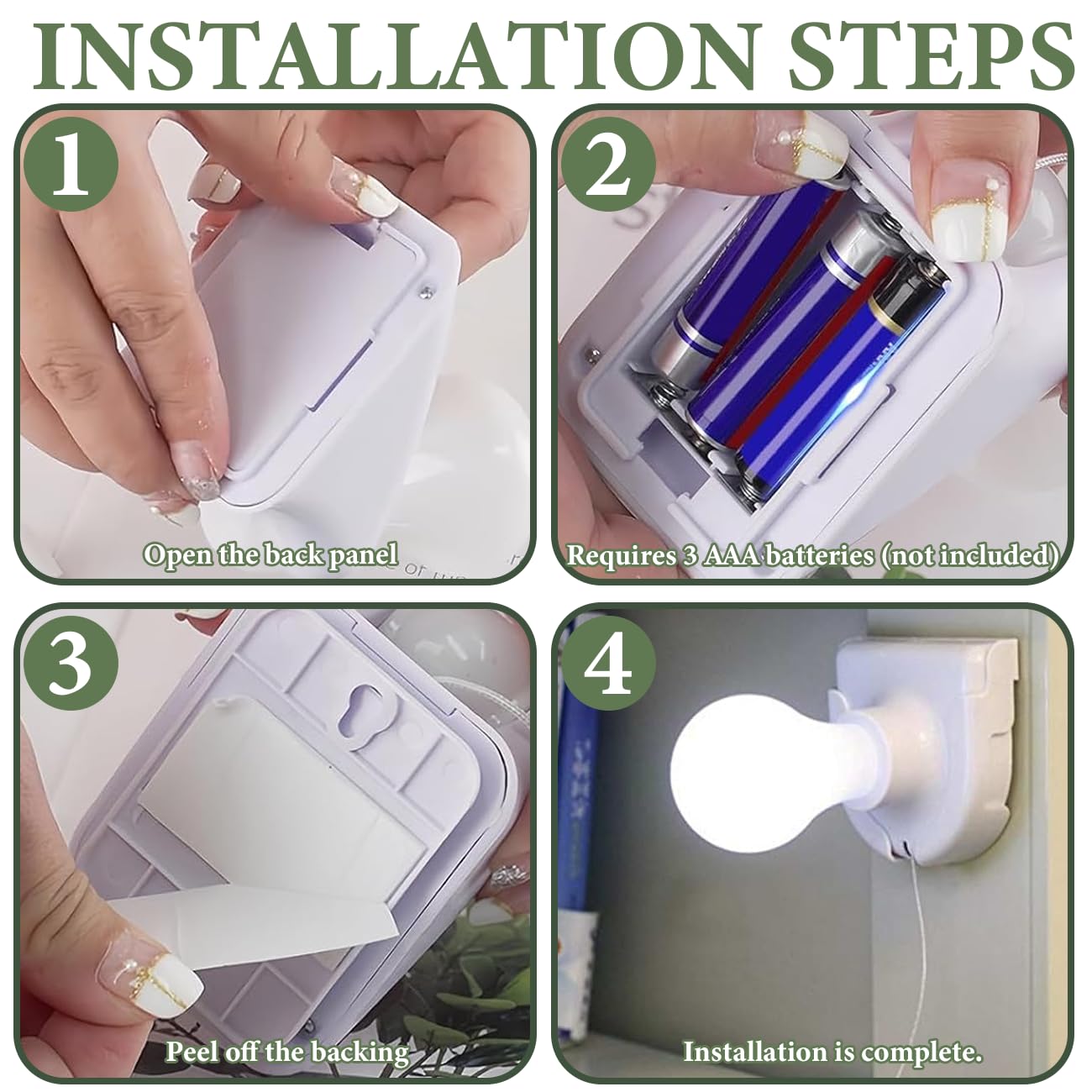 INSTALLATION STEPS

1

Open the back panel

2

Requires 3 AAA batteries (not included)

3

Peel off the backing

4

Installation is complete.