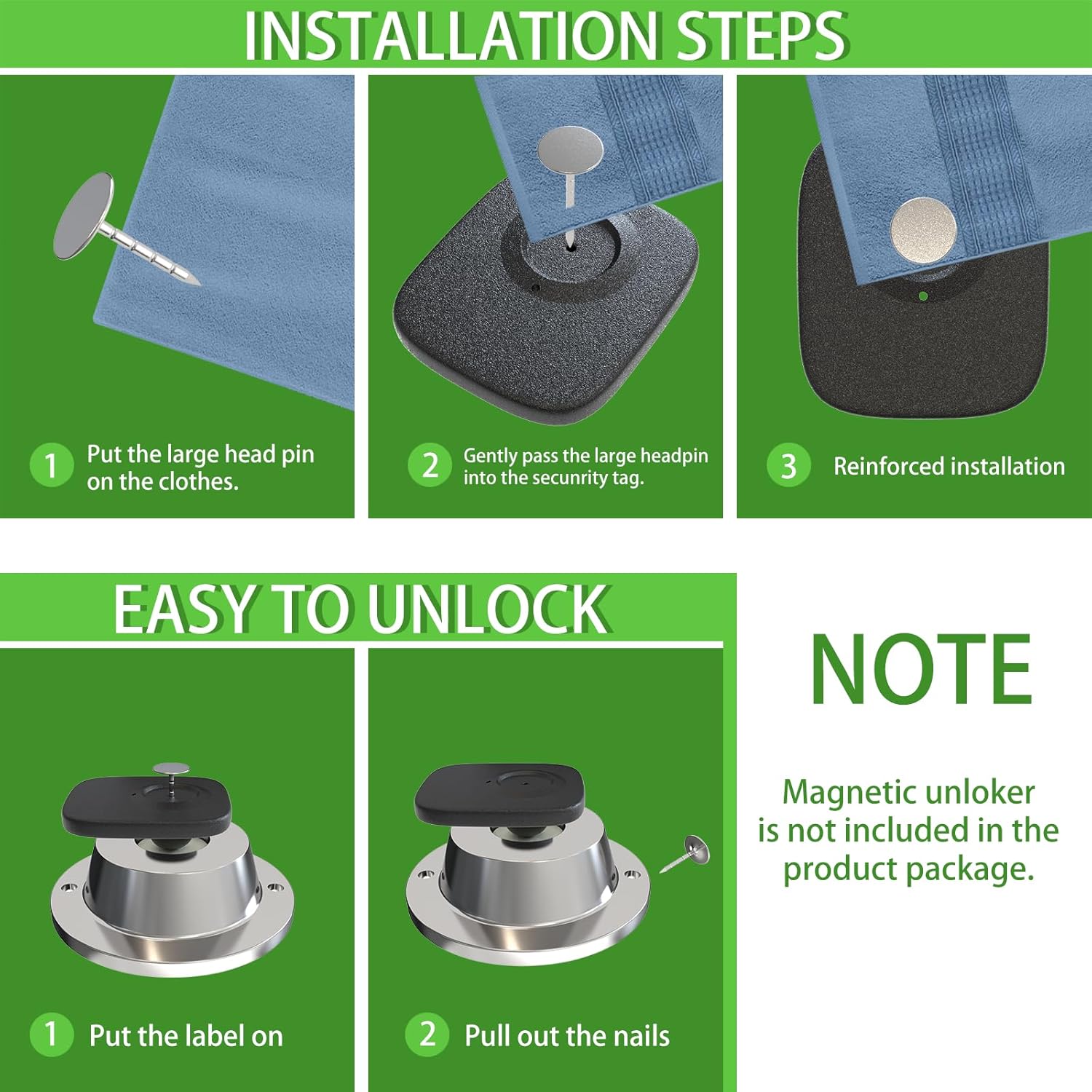 INSTALLATION STEPS

1 Put the large head pin on the clothes.

2 Gently pass the large headpin into the secunrity tag.

3 Reinforced installation

EASY TO UNLOCK

1 Put the label on

2 Pull out the nails

NOTE

Magnetic unloker is not included in the product package.