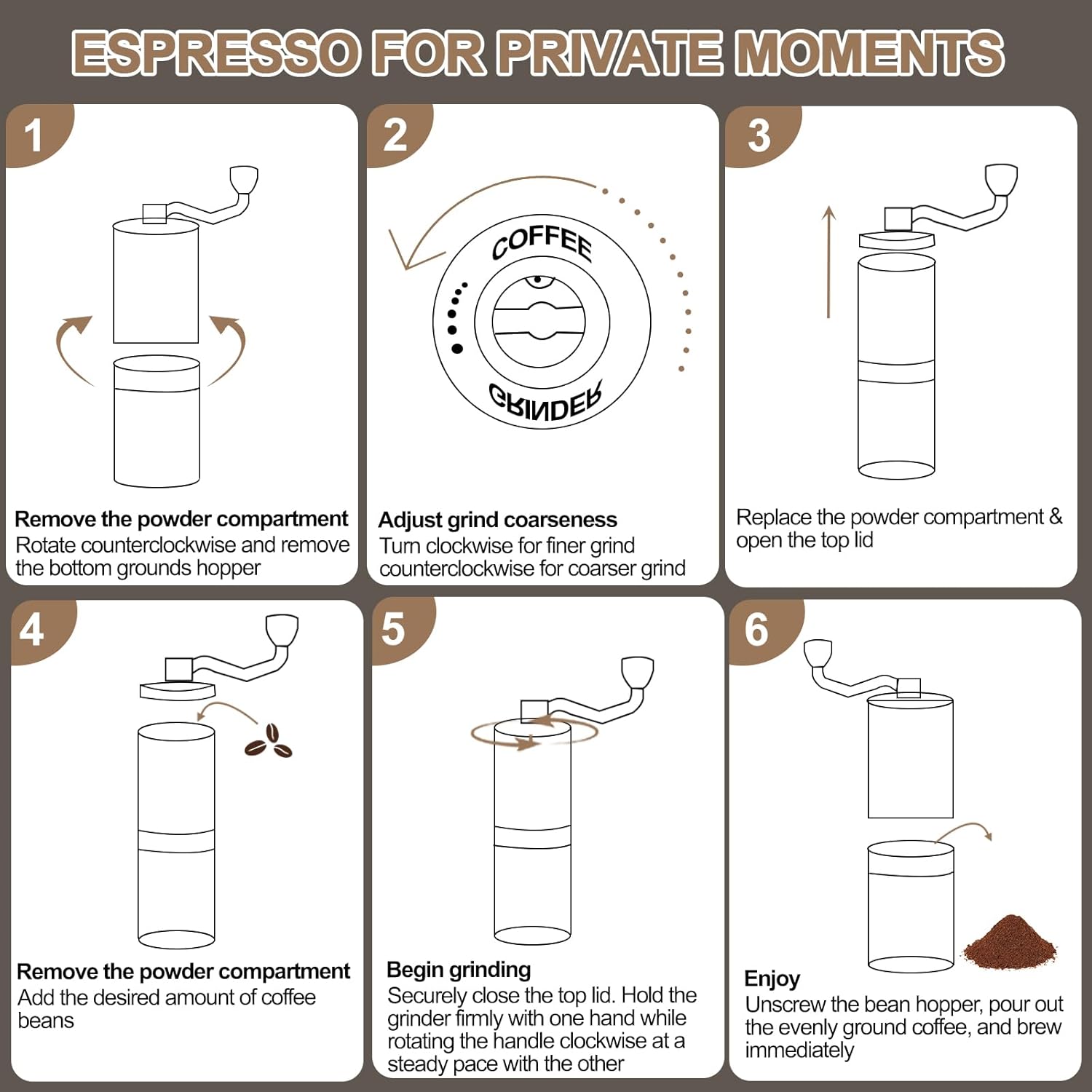 ESPRESSO FOR PRIVATE MOMENTS

1

Remove the powder compartment
Rotate counterclockwise and remove the bottom grounds hopper

2

COFFEE
GRINDER

Adjust grind coarseness
Turn clockwise for finer grind counterclockwise for coarser grind

3

Replace the powder compartment & open the top lid

4

Remove the powder compartment
Add the desired amount of coffee beans

5

Begin grinding
Securely close the top lid. Hold the grinder firmly with one hand while rotating the handle clockwise at a steady pace with the other

6

Enjoy
Unscrew the bean hopper, pour out the evenly ground coffee, and brew immediately