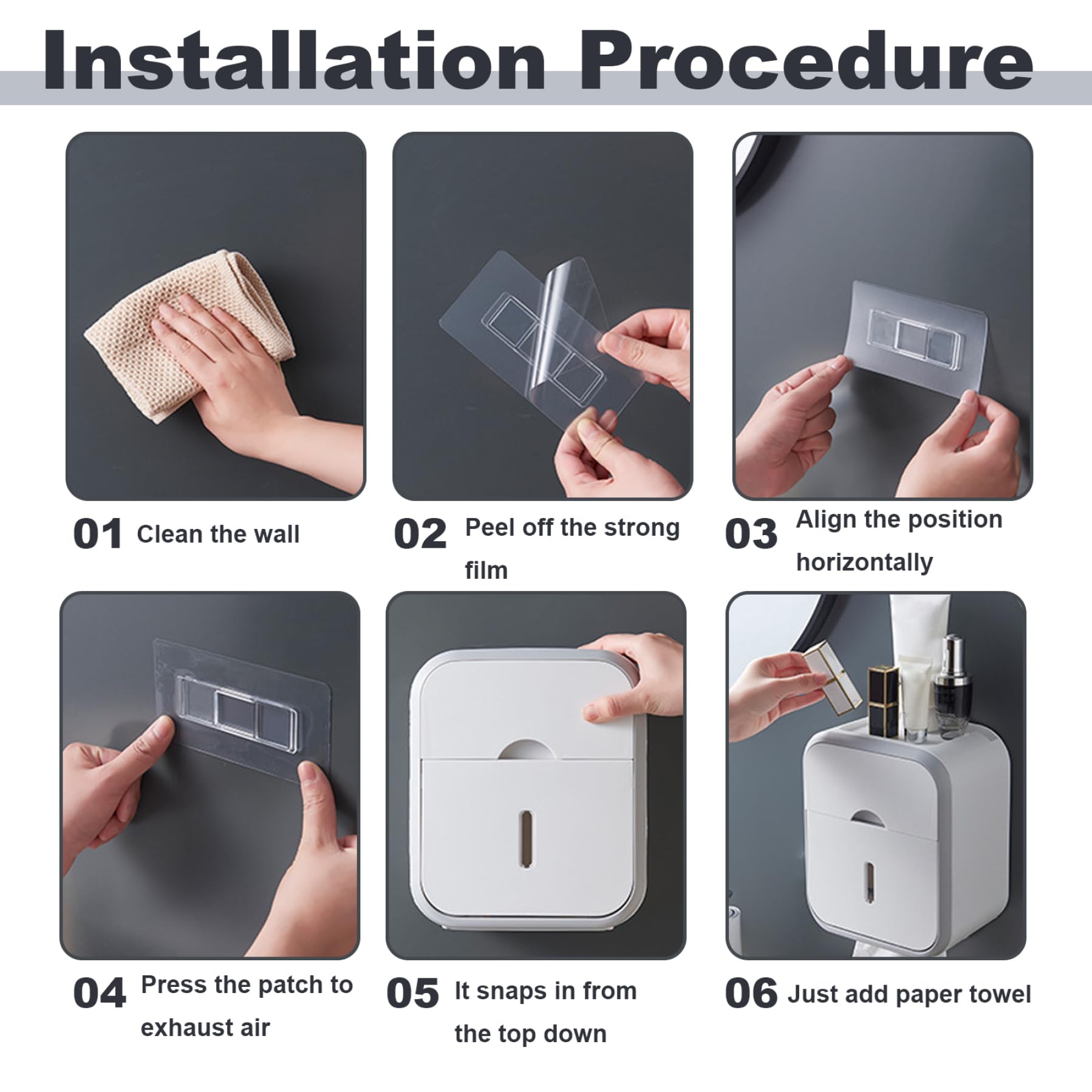 Installation Procedure

01 Clean the wall

02 Peel off the strong film

03 Align the position horizontally

04 Press the patch to exhaust air

05 It snaps in from the top down

06 Just add paper towel