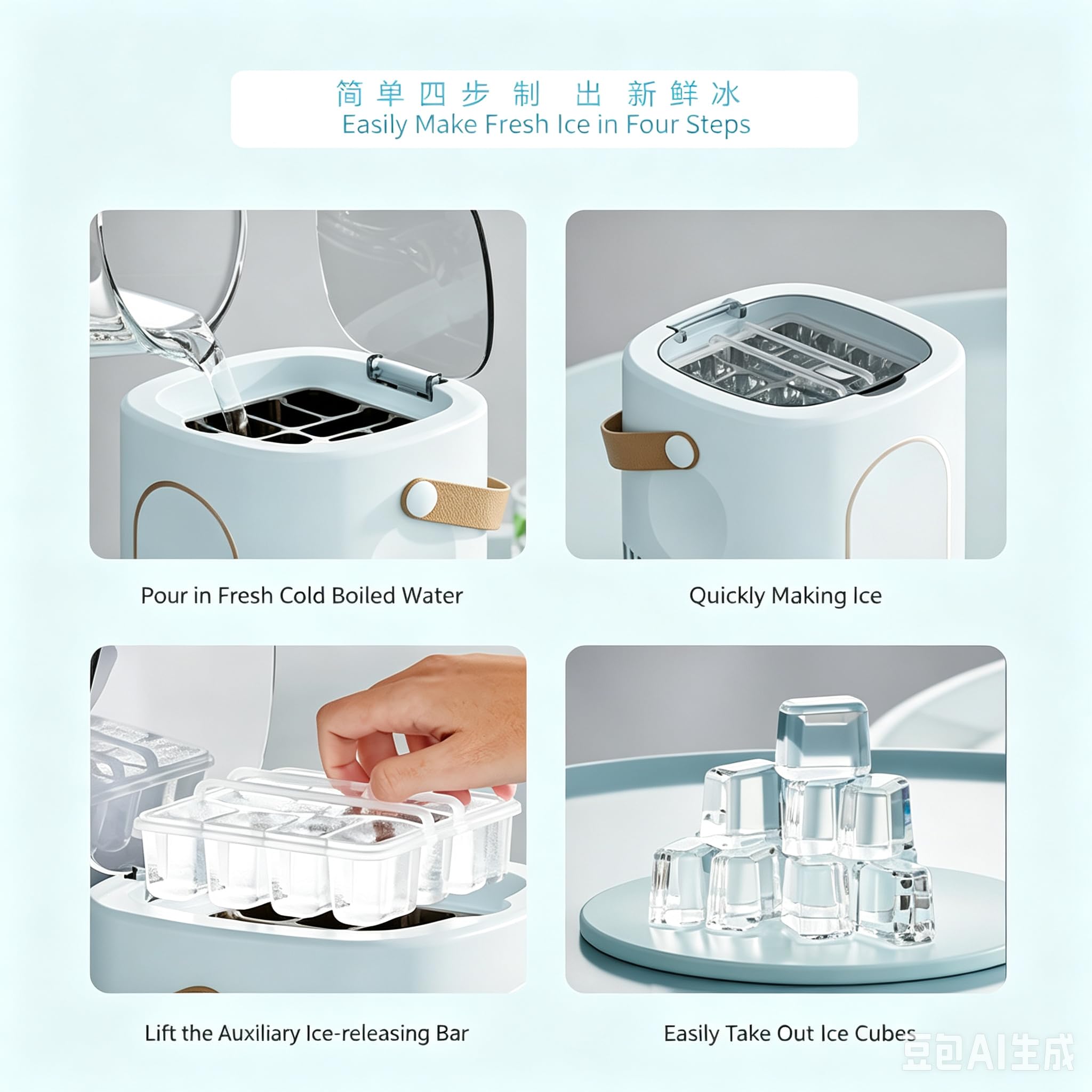 简单四步制 出 新鲜冰
Easily Make Fresh Ice in Four Steps

Pour in Fresh Cold Boiled Water

Quickly Making Ice

Lift the Auxiliary Ice-releasing Bar

Easily Take Out Ice Cubes

豆包AI生成