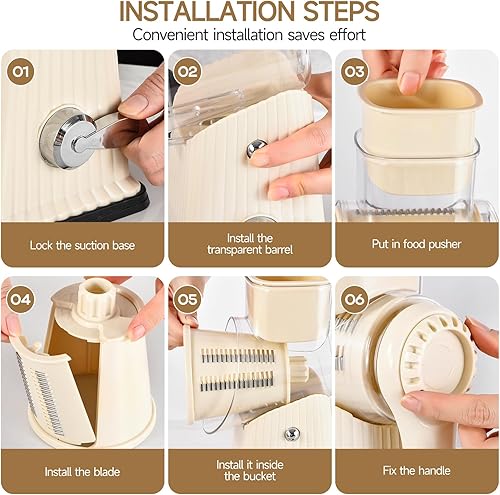 INSTALLATION STEPS
Convenient installation saves effort

01
Lock the suction base

02
Install the transparent barrel

03
Put in food pusher

04
Install the blade

05
Install it inside the bucket

06
Fix the handle