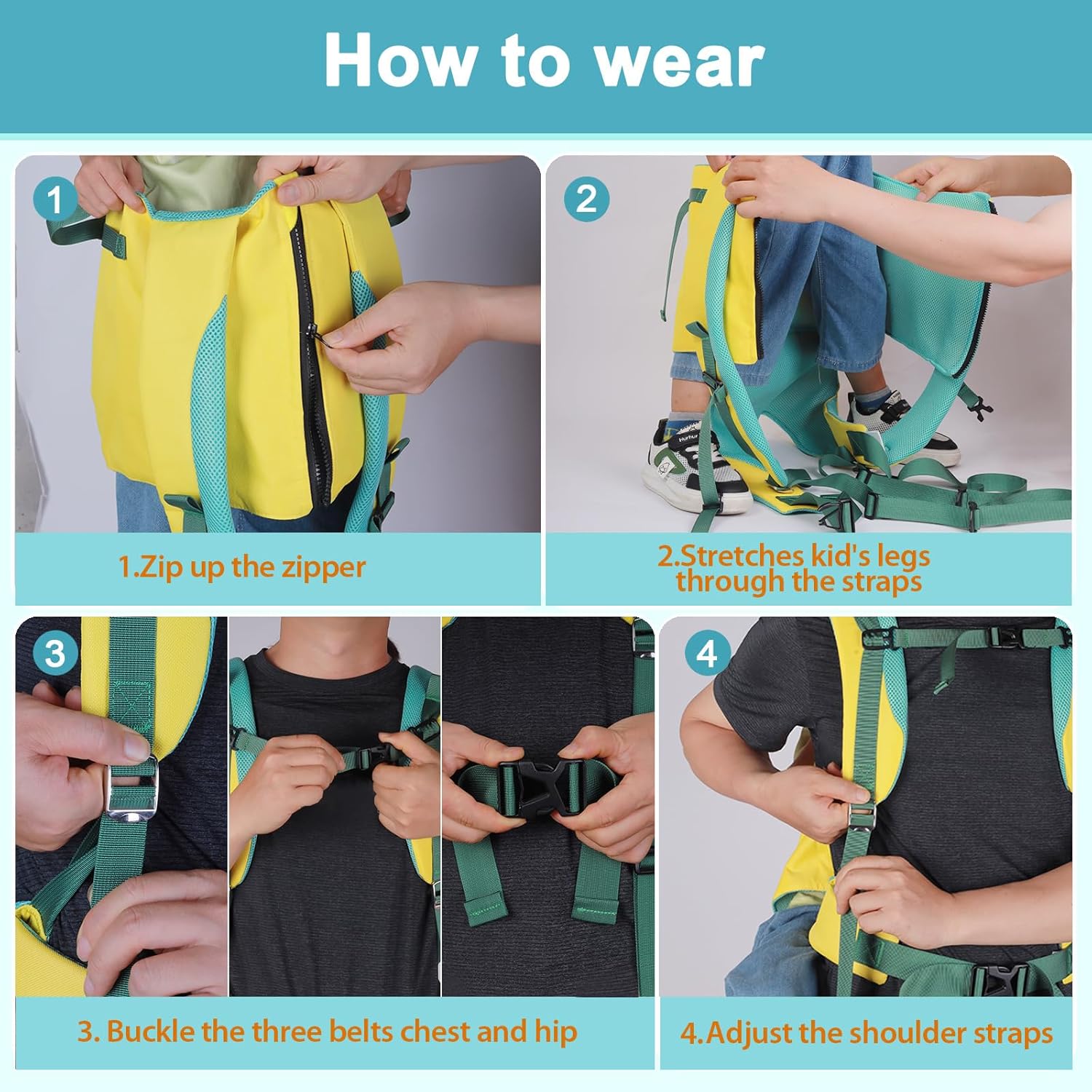 How to wear

1

1.Zip up the zipper

2

2.Stretches kid's legs through the straps

3

3. Buckle the three belts chest and hip

4

4.Adjust the shoulder straps