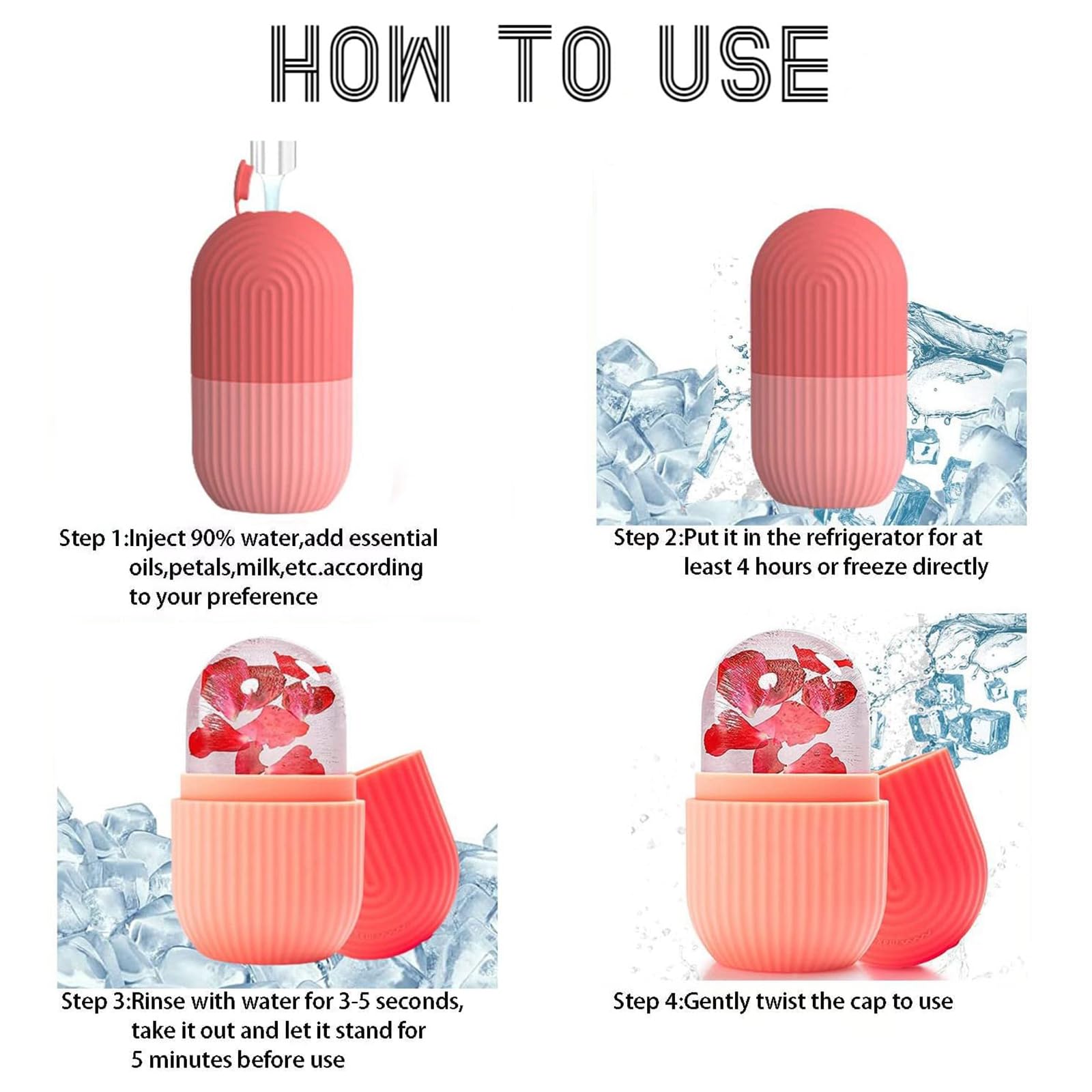 HOW TO USE

Step 1:Inject 90% water,add essential oils,petals,milk,etc.according to your preference

Step 2:Put it in the refrigerator for at least 4 hours or freeze directly

Step 3:Rinse with water for 3-5 seconds, take it out and let it stand for 5 minutes before use

Step 4:Gently twist the cap to use