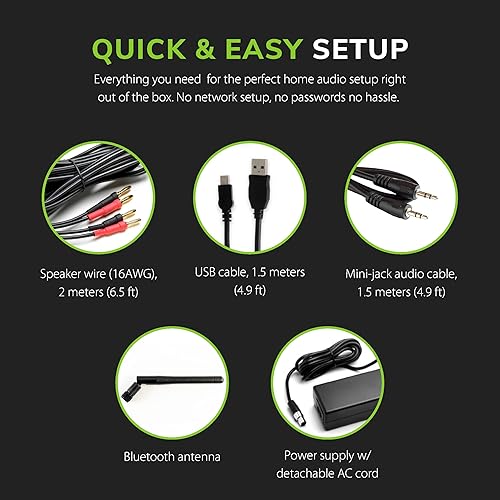 QUICK & EASY SETUP

Everything you need  for the perfect home audio setup right out of the box. No network setup, no passwords no hassle.

Speaker wire (16AWG), 2 meters (6.5 ft)

USB cable, 1.5 meters (4.9 ft)

Mini-jack audio cable, 1.5 meters (4.9 ft)

Bluetooth antenna

Power supply w/ detachable AC cord