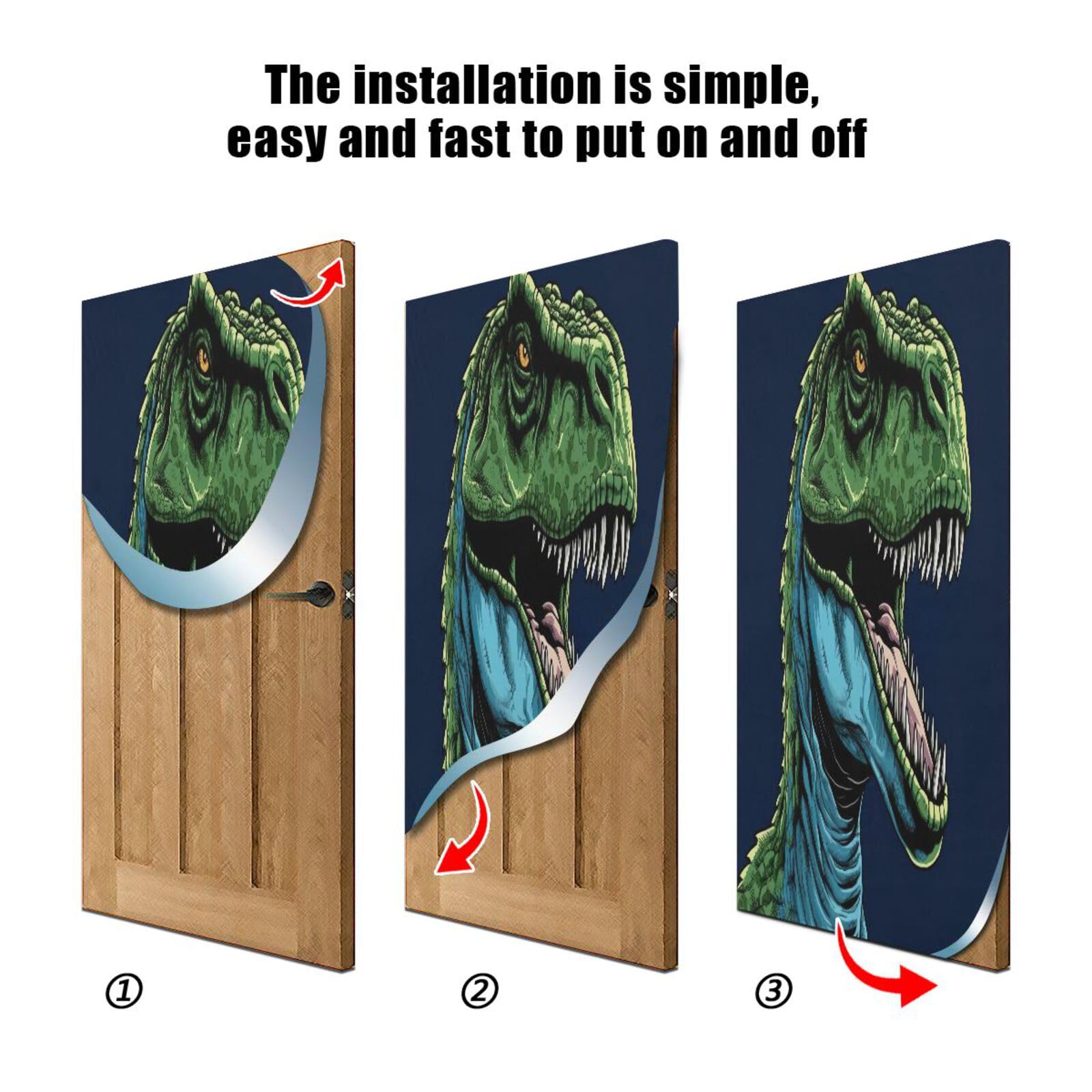 The installation is simple, easy and fast to put on and off

①

②

③