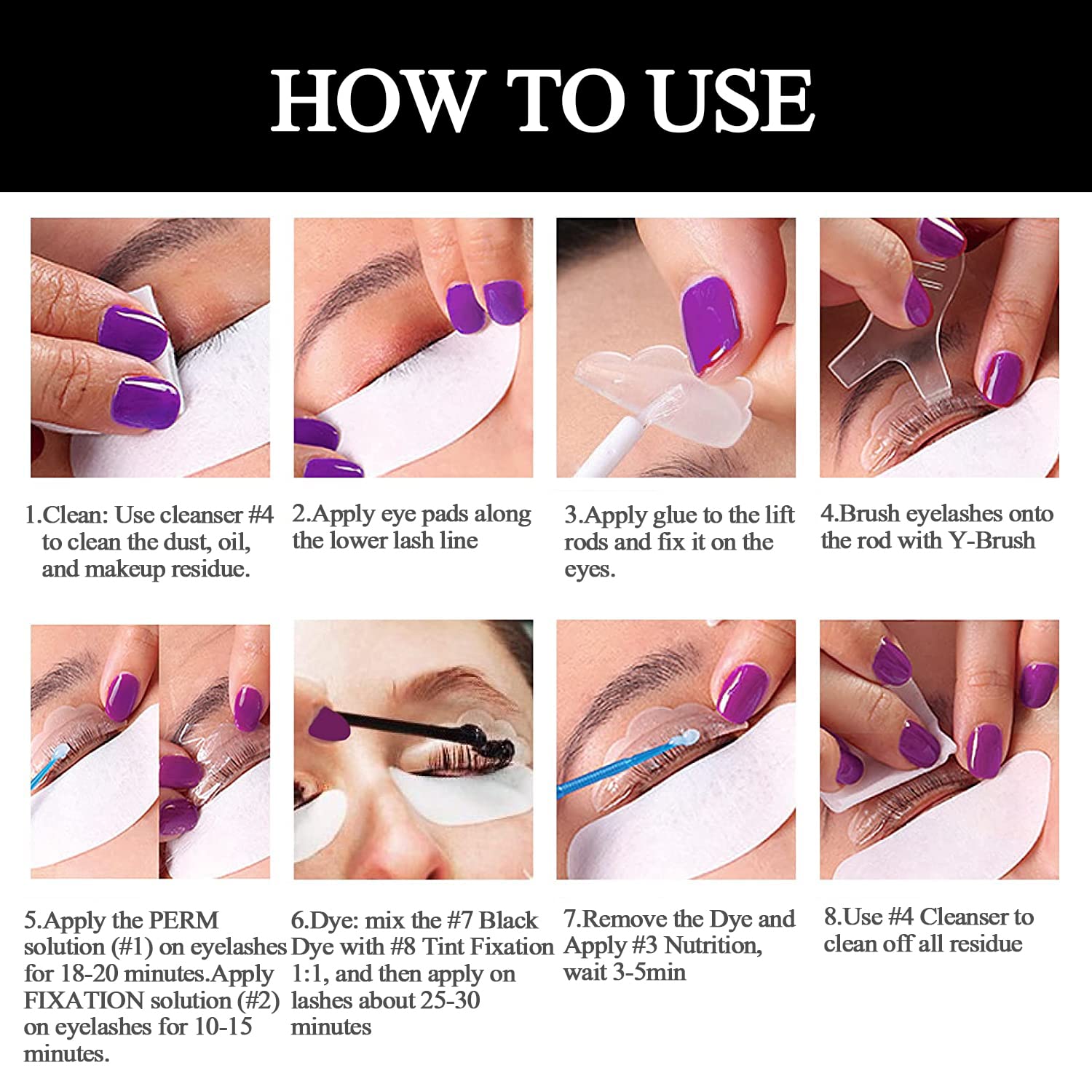 HOW TO USE

1.Clean: Use cleanser #4 to clean the dust, oil, and makeup residue.

2.Apply eye pads along the lower lash line

3.Apply glue to the lift rods and fix it on the eyes.

4.Brush eyelashes onto the rod with Y-Brush

5.Apply the PERM solution (#1) on eyelashes for 18-20 minutes.Apply FIXATION solution (#2) on eyelashes for 10-15 minutes.

6.Dye: mix the #7 Black Dye with #8 Tint Fixation 1:1, and then apply on lashes about 25-30 minutes

7.Remove the Dye and Apply #3 Nutrition, wait 3-5min

8.Use #4 Cleanser to clean off all residue