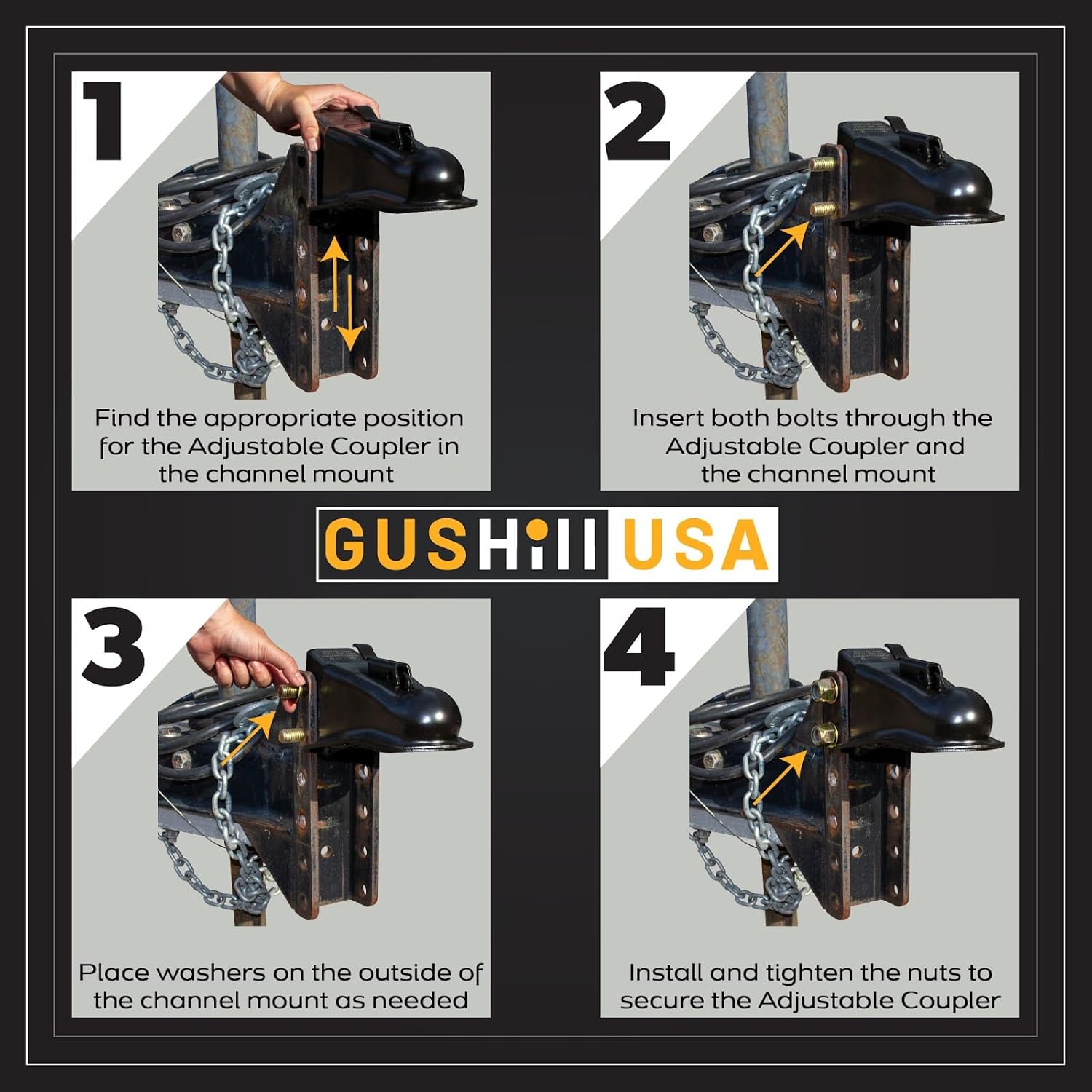 1

Find the appropriate position for the Adjustable Coupler in the channel mount

2

Insert both bolts through the Adjustable Coupler and the channel mount

GUSHill USA

3

Place washers on the outside of the channel mount as needed

4

Install and tighten the nuts to secure the Adjustable Coupler