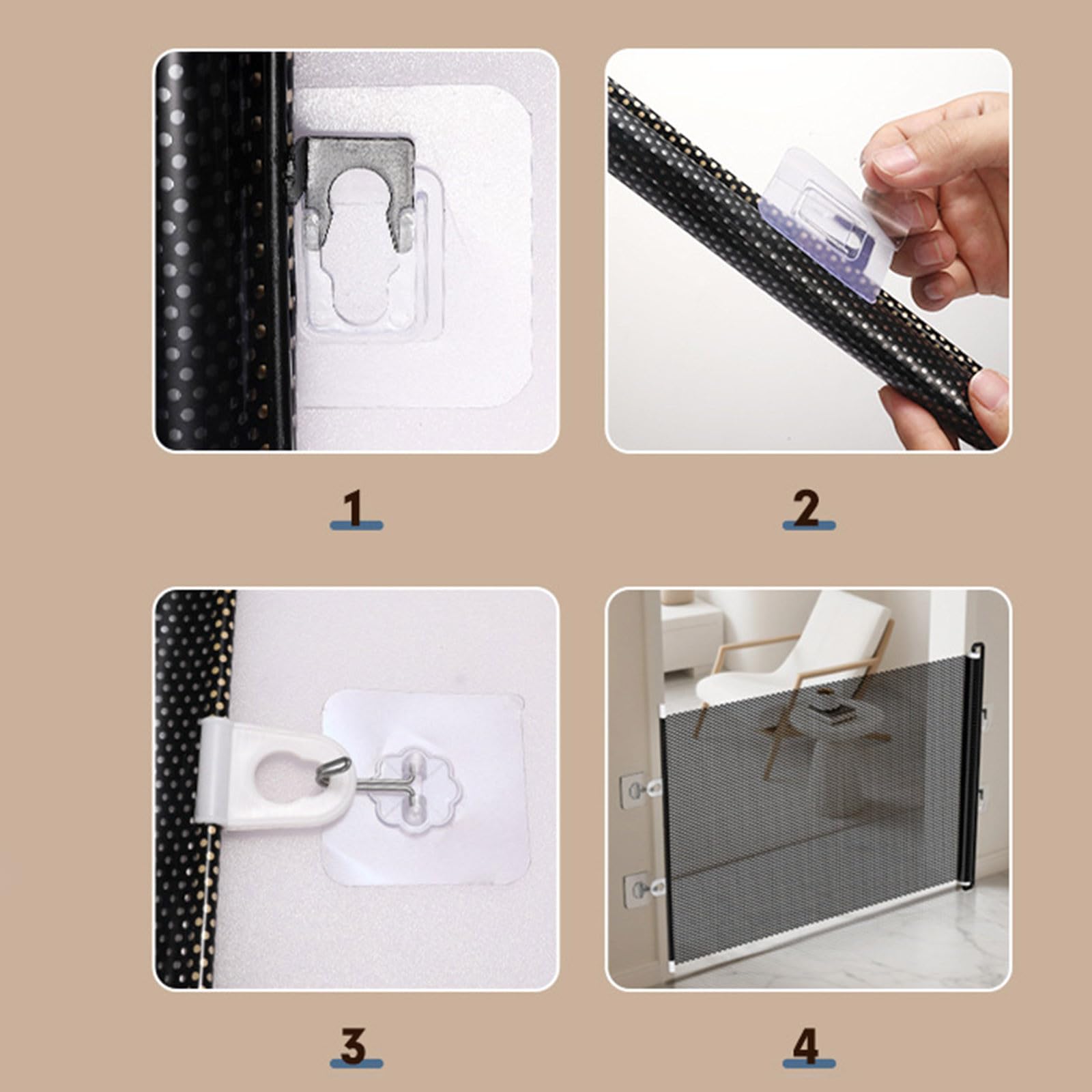 1

2

3

4