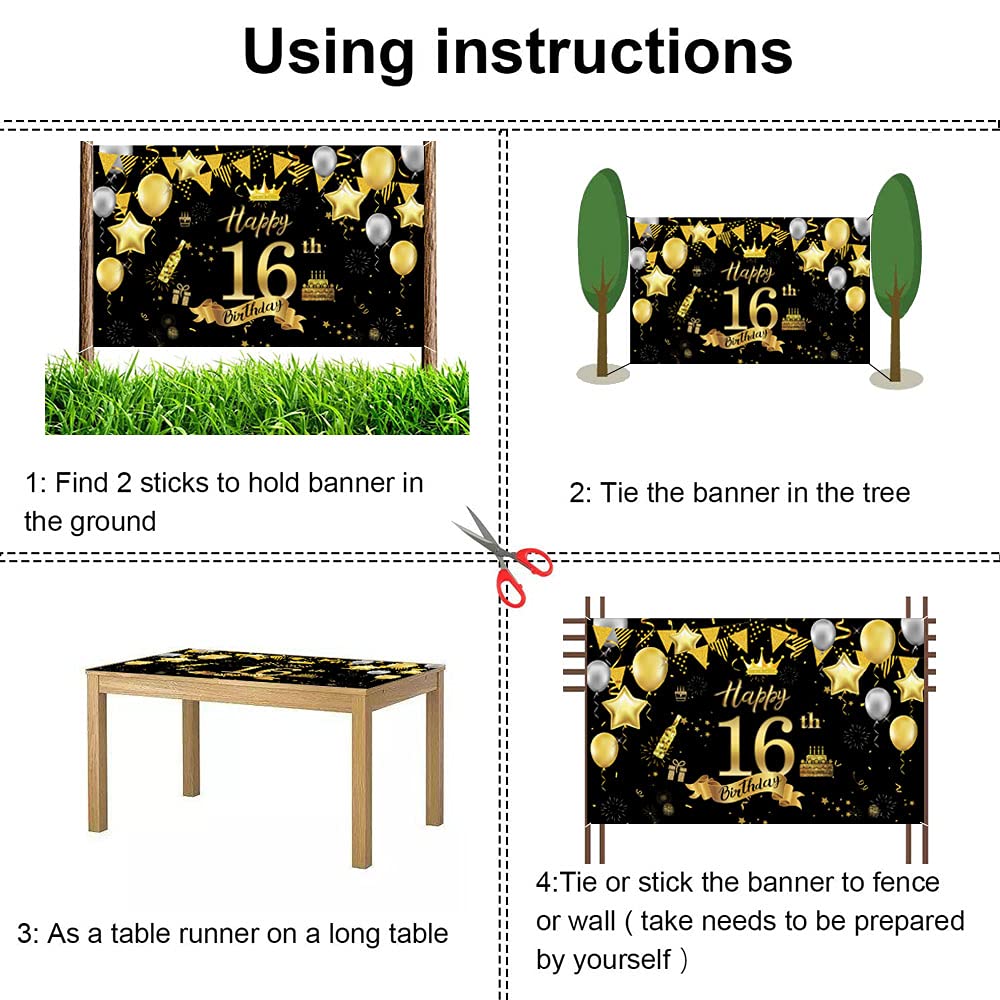 Using instructions

Happy 16th Birthday

1: Find 2 sticks to hold banner in the ground

Happy 16th Birthday

2: Tie the banner in the tree

3: As a table runner on a long table

Happy 16th Birthday

4:Tie or stick the banner to fence or wall ( take needs to be prepared by yourself )