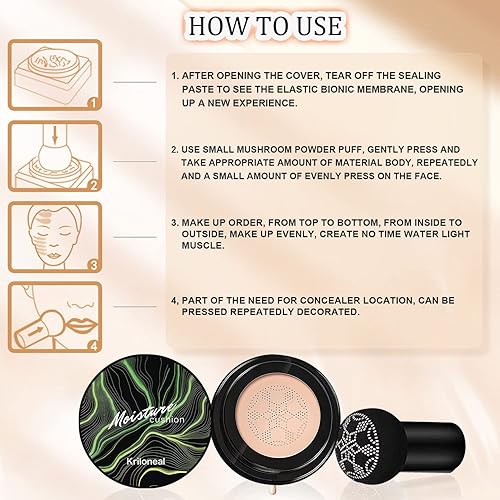 HOW TO USE

1

2

3

4

1. AFTER OPENING THE COVER, TEAR OFF THE SEALING PASTE TO SEE THE ELASTIC BIONIC MEMBRANE, OPENING UP A NEW EXPERIENCE.

2. USE SMALL MUSHROOM POWDER PUFF, GENTLY PRESS AND TAKE APPROPRIATE AMOUNT OF MATERIAL BODY, REPEATEDLY AND A SMALL AMOUNT OF EVENLY PRESS ON THE FACE.

3. MAKE UP ORDER, FROM TOP TO BOTTOM, FROM INSIDE TO OUTSIDE, MAKE UP EVENLY, CREATE NO TIME WATER LIGHT MUSCLE.

4, PART OF THE NEED FOR CONCEALER LOCATION, CAN BE PRESSED REPEATEDLY DECORATED.

Moisture cushion

Kriloneal