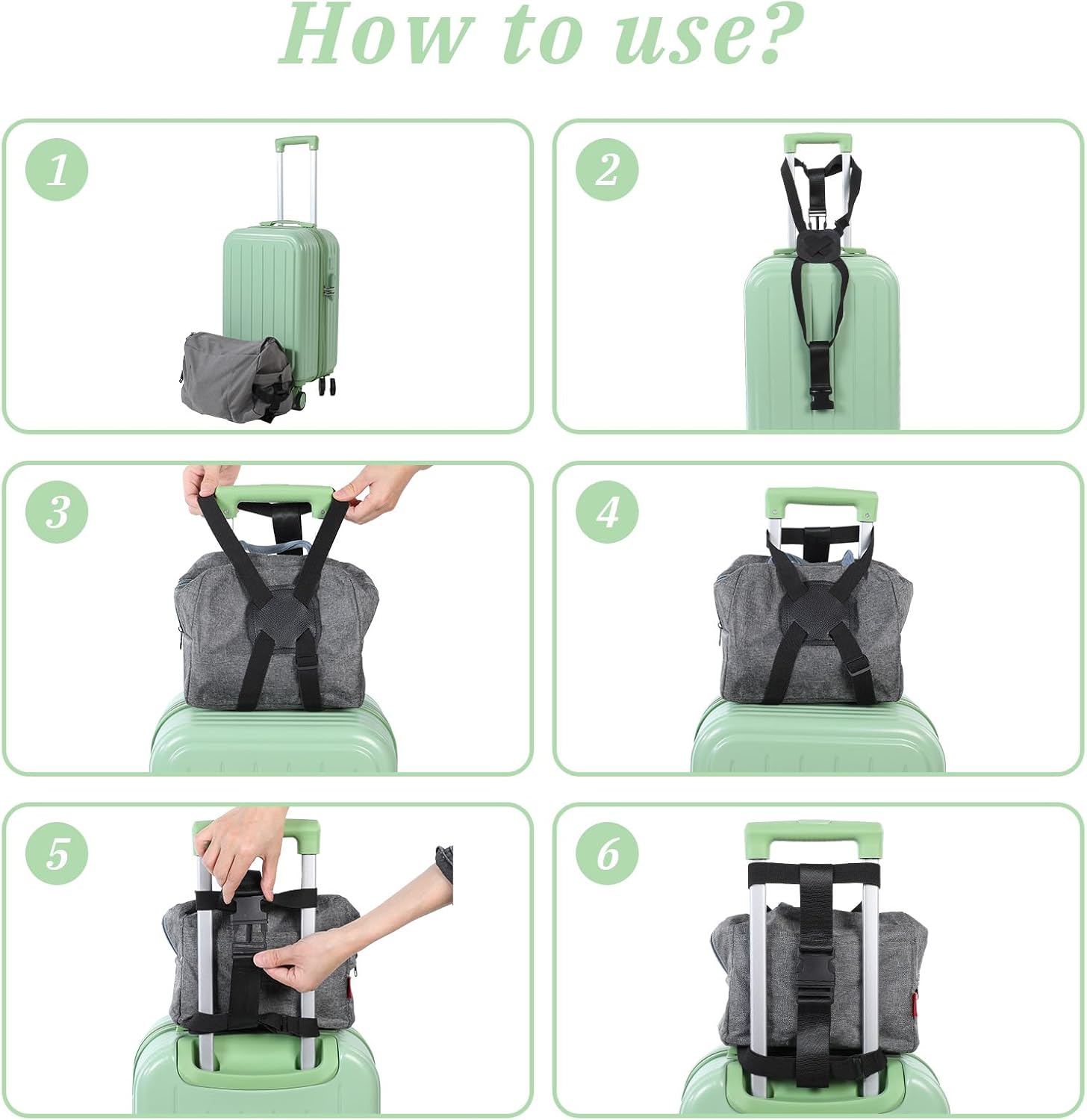 How to use?

1

2

3

4

5

6