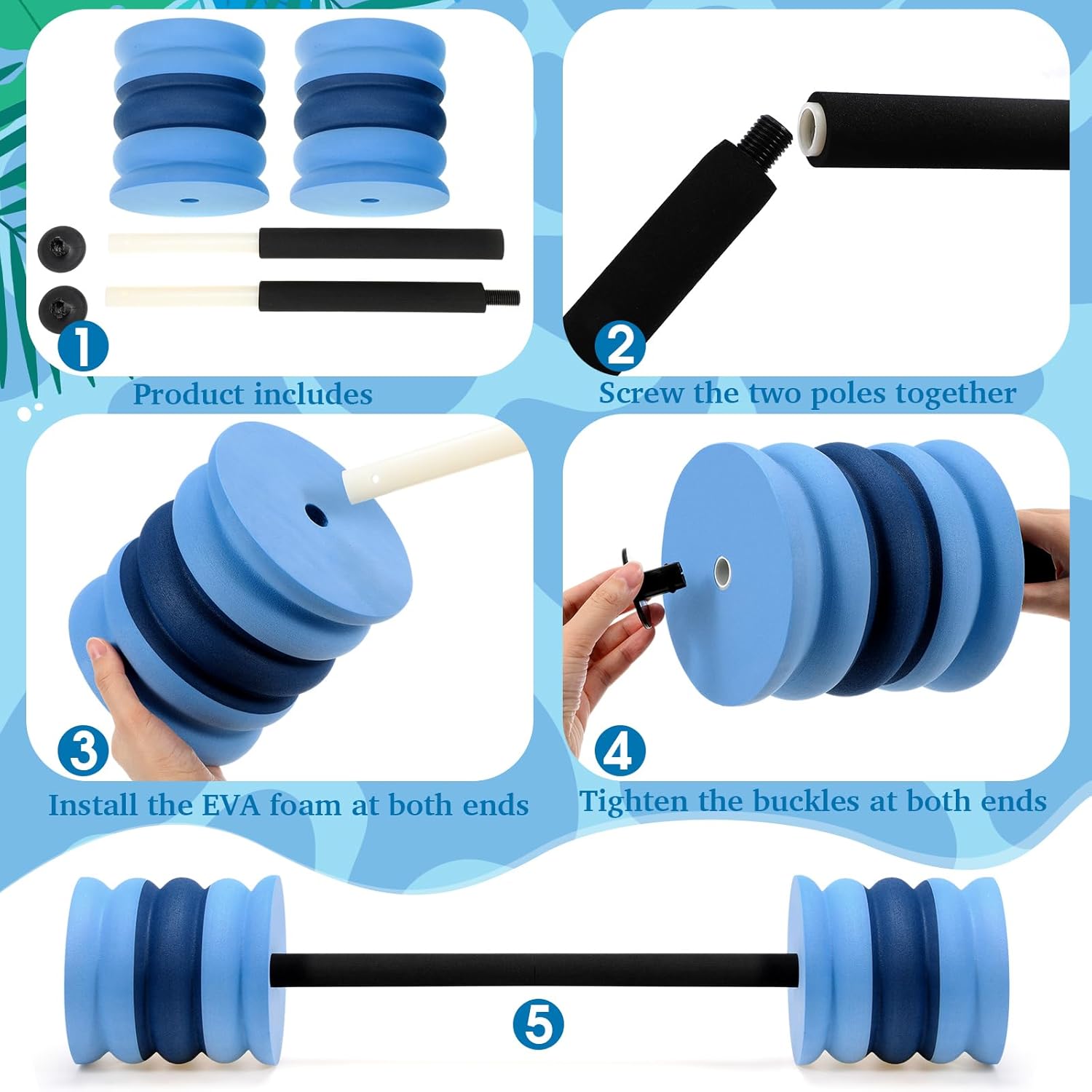 1
Product includes

2
Screw the two poles together

3
Install the EVA foam at both ends

4
Tighten the buckles at both ends

5