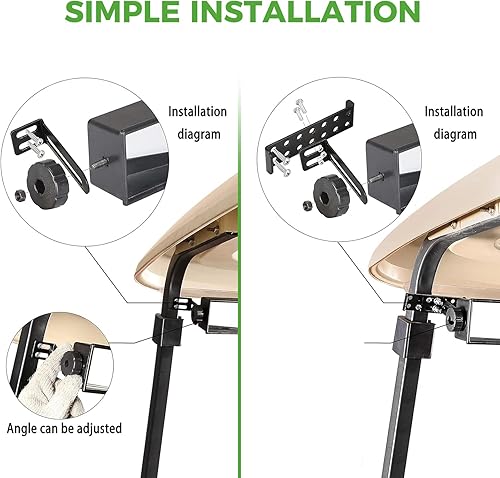 SIMPLE INSTALLATION

Installation diagram

Angle can be adjusted

Installation diagram