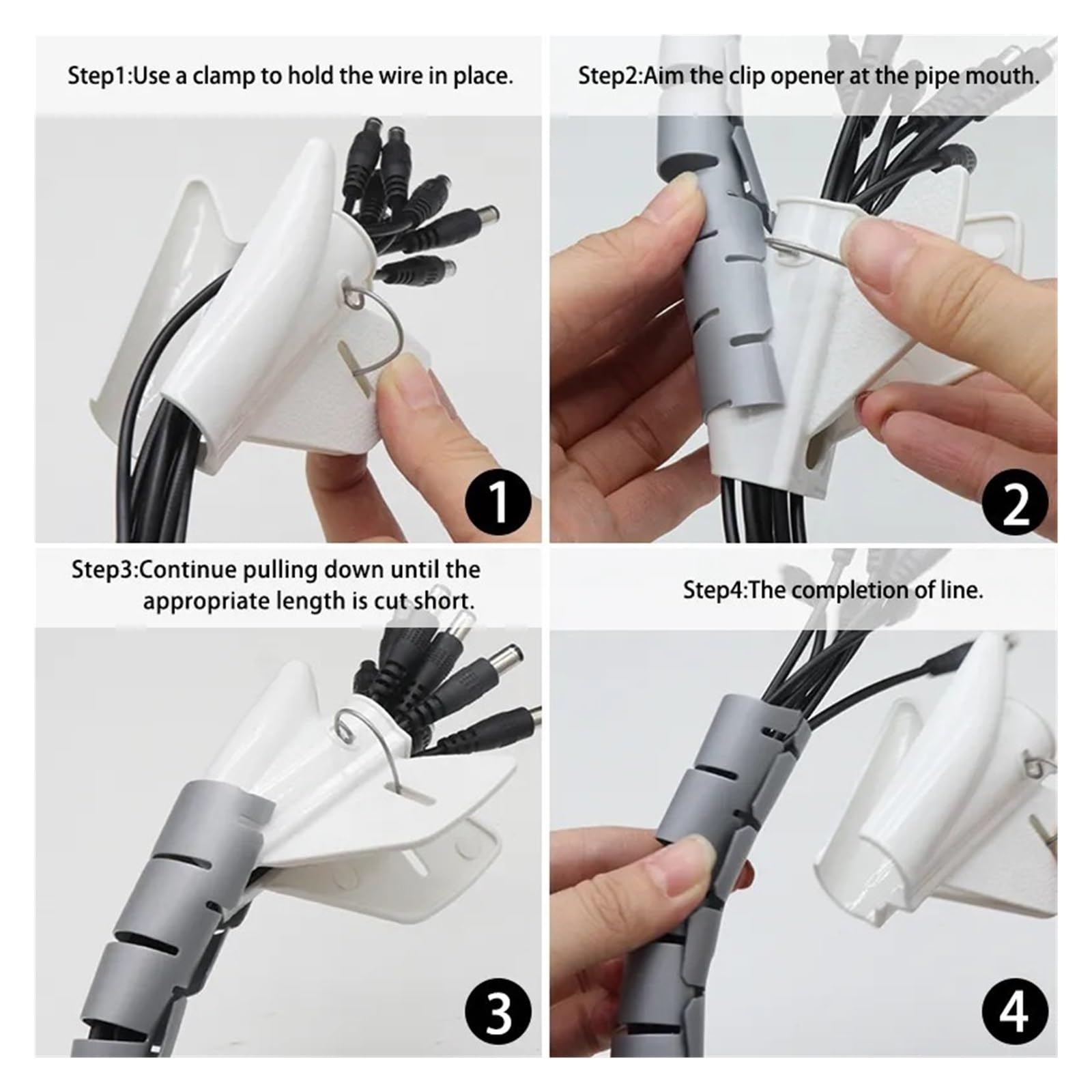 Step1:Use a clamp to hold the wire in place.

1

Step2:Aim the clip opener at the pipe mouth.

2

Step3:Continue pulling down until the appropriate length is cut short.

3

Step4:The completion of line.

4