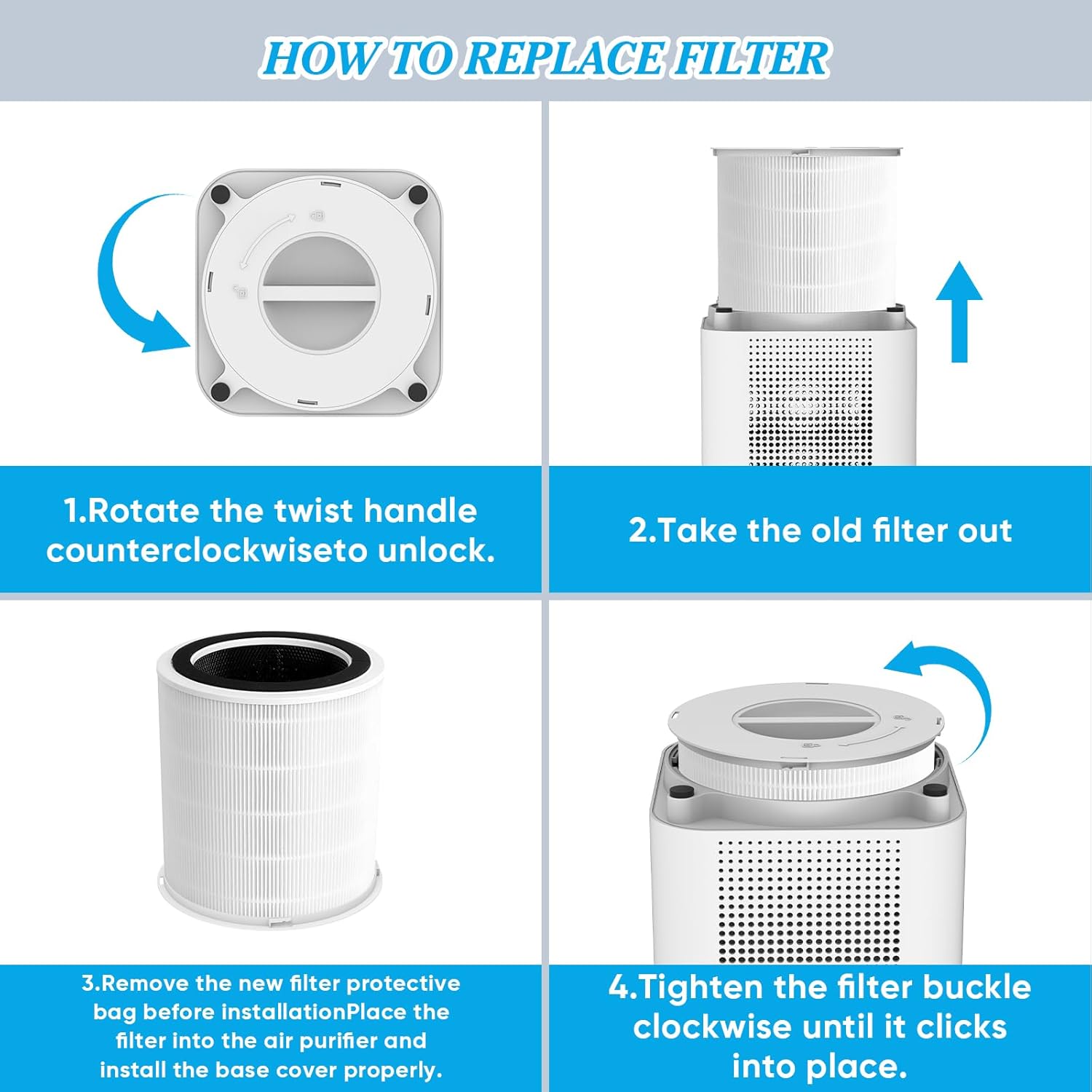 HOW TO REPLACE FILTER

1.Rotate the twist handle counterclockwiseto unlock.

2.Take the old filter out

3.Remove the new filter protective bag before installationPlace the filter into the air purifier and install the base cover properly.

4.Tighten the filter buckle clockwise until it clicks into place.