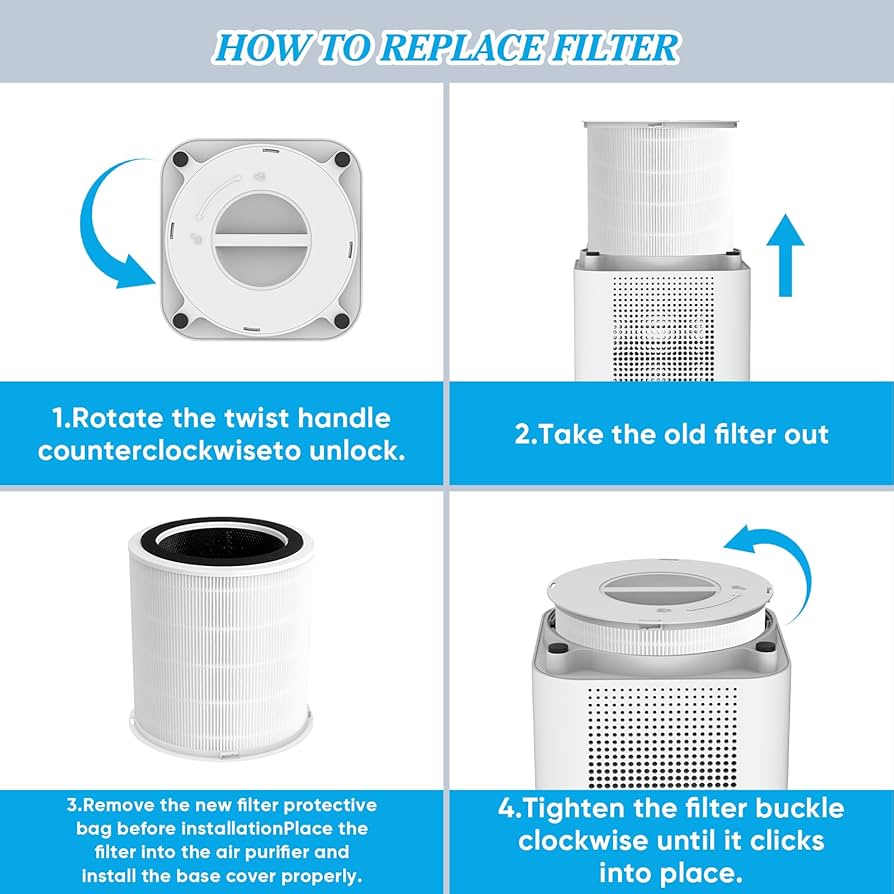 HOW TO REPLACE FILTER

1.Rotate the twist handle counterclockwiseto unlock.

2.Take the old filter out

3.Remove the new filter protective bag before installationPlace the filter into the air purifier and install the base cover properly.

4.Tighten the filter buckle clockwise until it clicks into place.