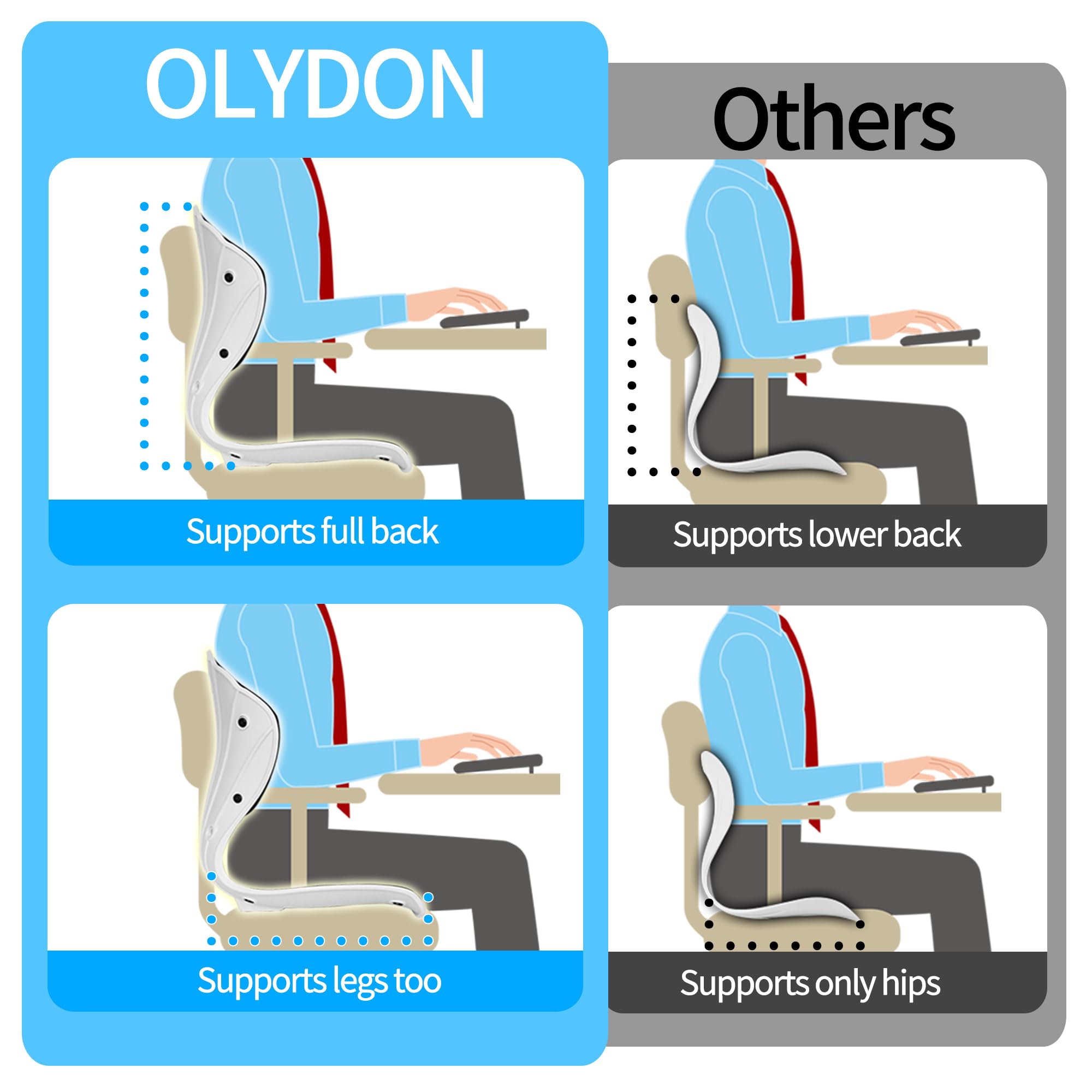 OLYDON

Supports full back

Supports legs too

Others

Supports lower back

Supports only hips