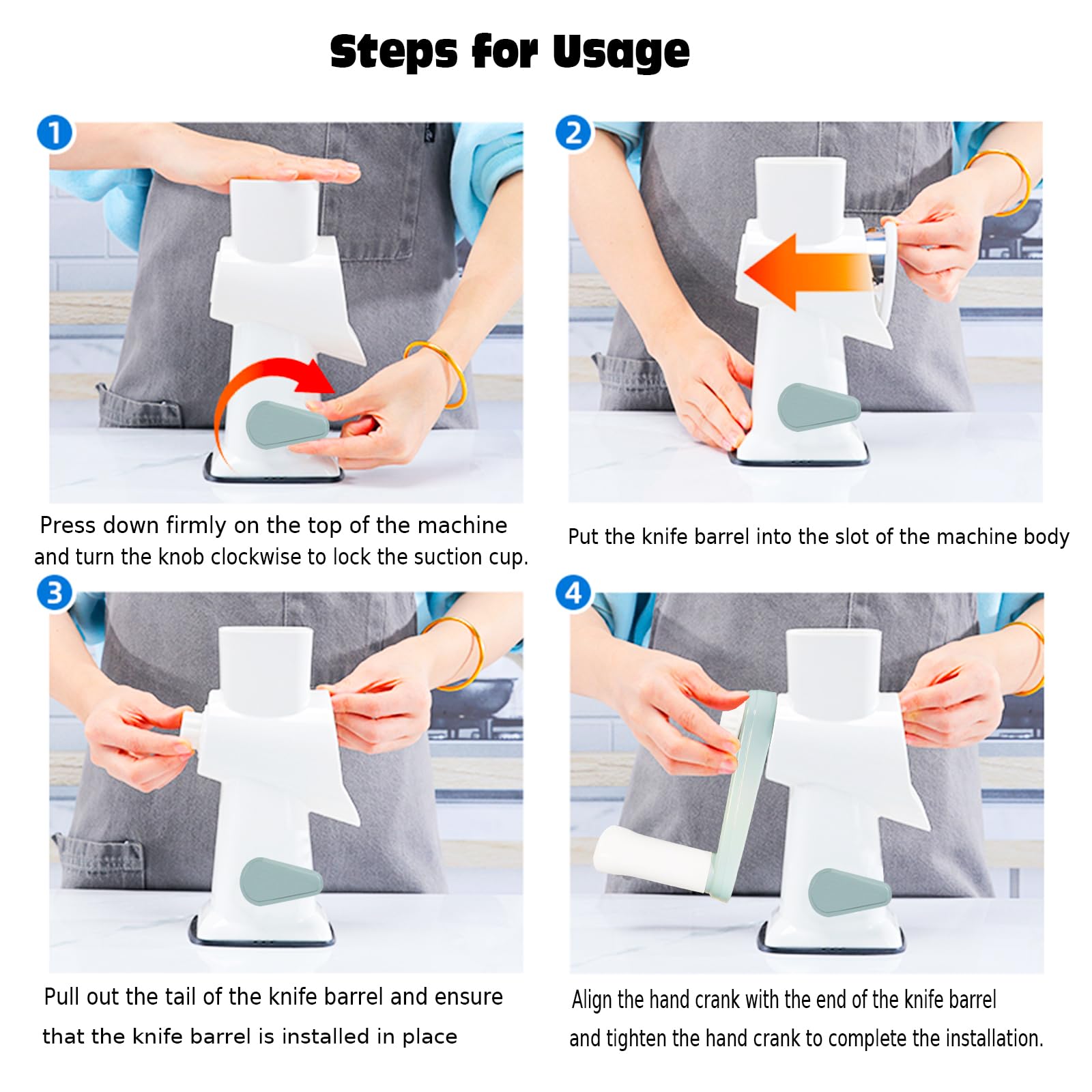 Steps for Usage

1

Press down firmly on the top of the machine and turn the knob clockwise to lock the suction cup.

2

Put the knife barrel into the slot of the machine body

3

Pull out the tail of the knife barrel and ensure that the knife barrel is installed in place

4

Align the hand crank with the end of the knife barrel and tighten the hand crank to complete the installation.