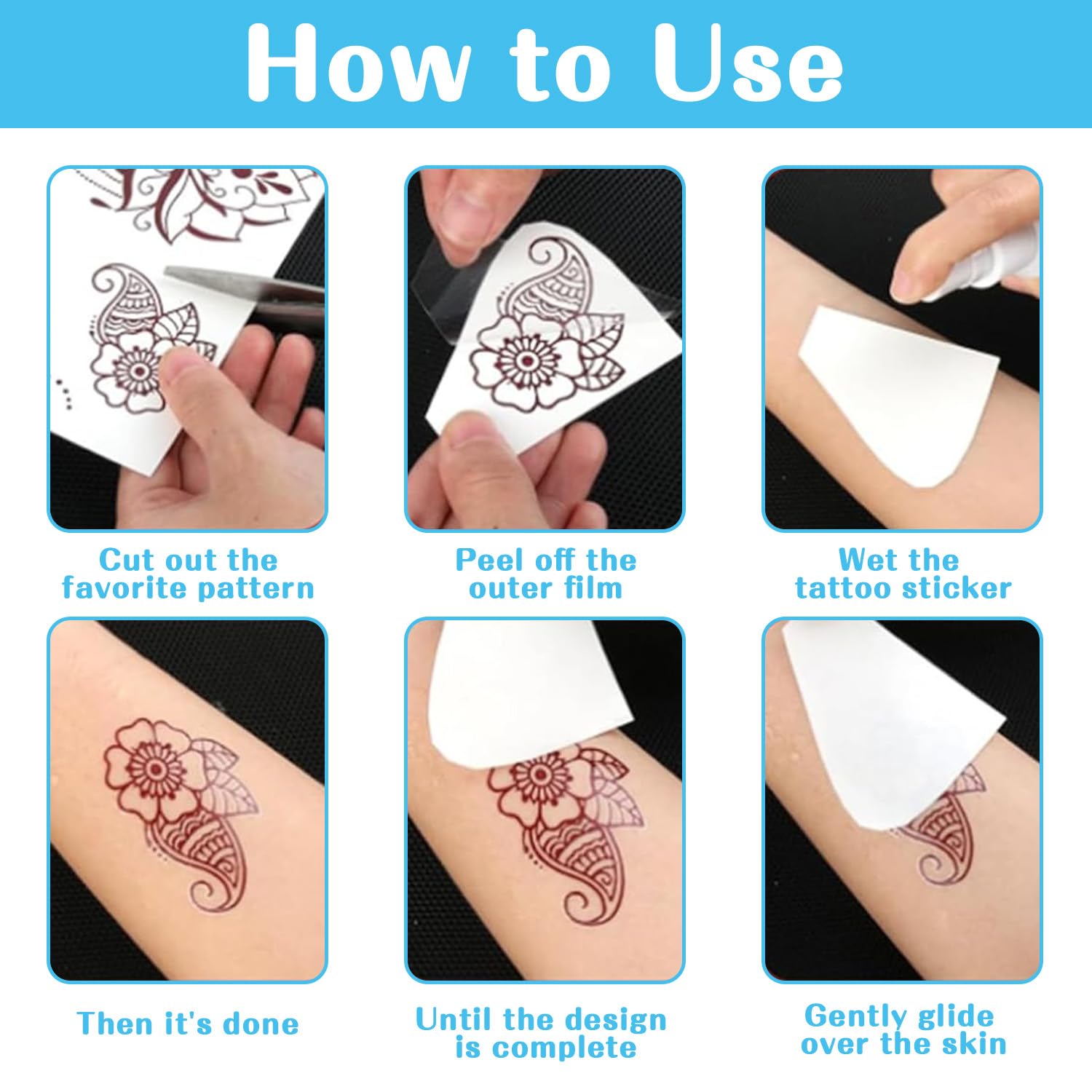 How to Use

Cut out the favorite pattern

Peel off the outer film

Wet the tattoo sticker

Then it's done

Until the design is complete

Gently glide over the skin