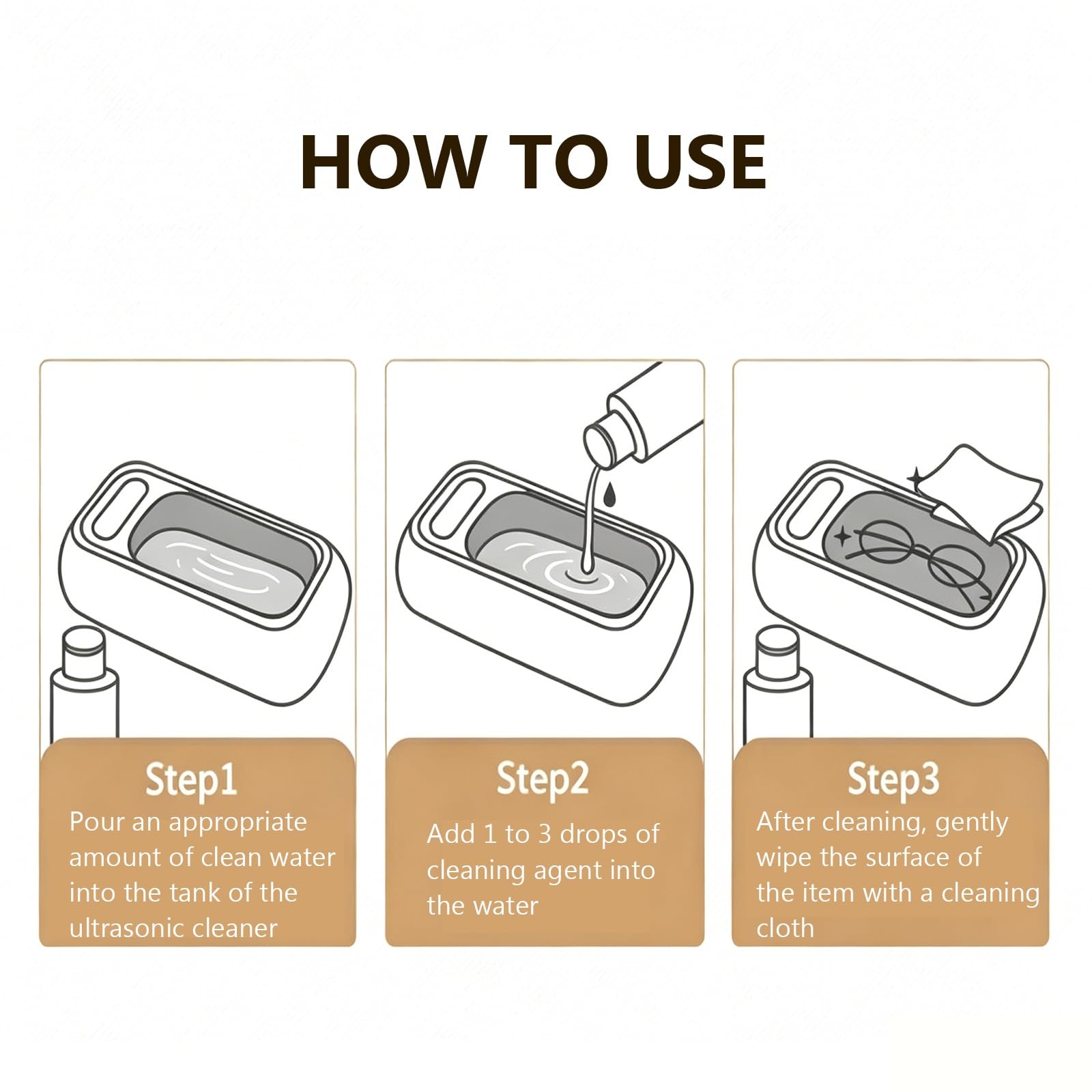 HOW TO USE

Step1
Pour an appropriate amount of clean water into the tank of the ultrasonic cleaner

Step2
Add 1 to 3 drops of cleaning agent into the water

Step3
After cleaning, gently wipe the surface of the item with a cleaning cloth