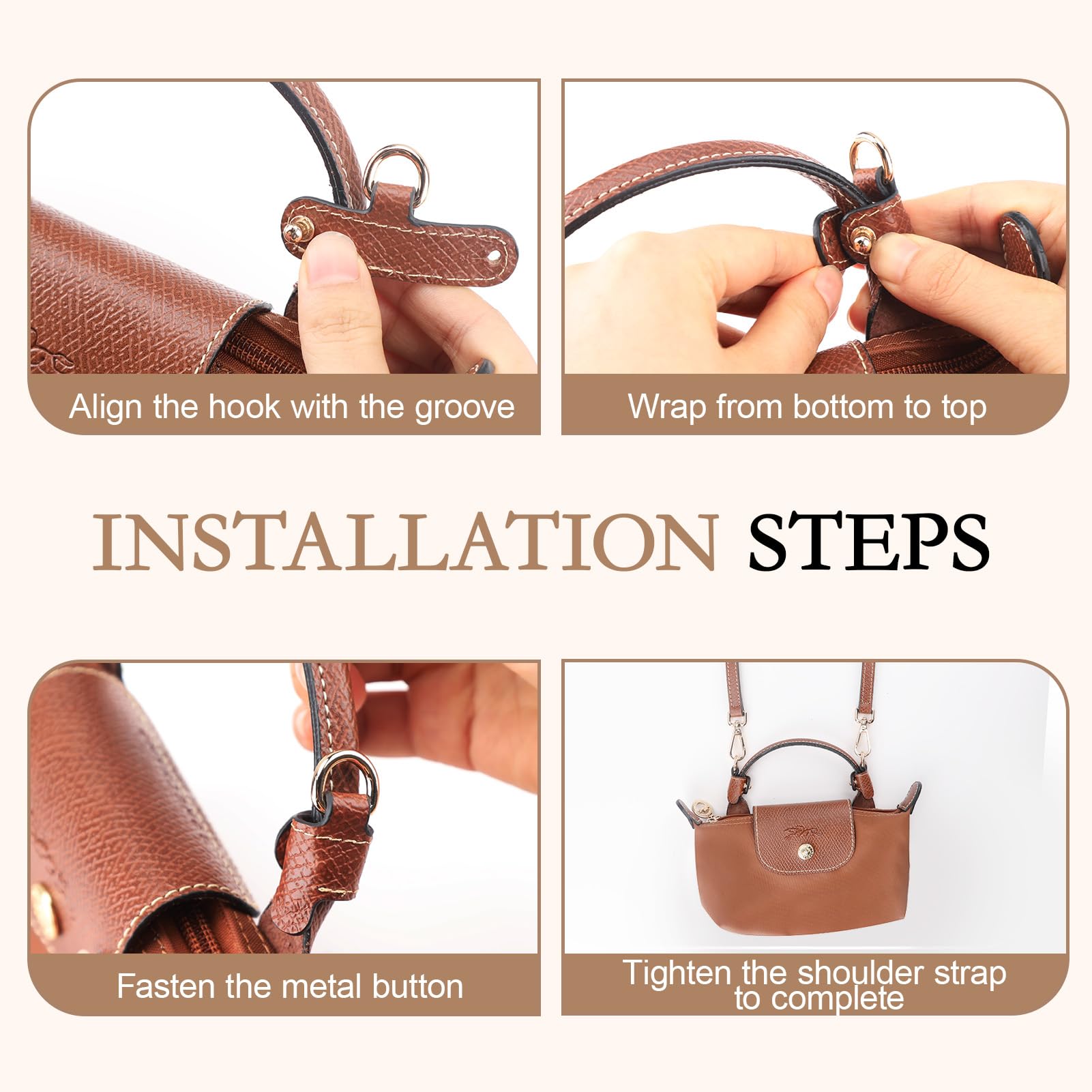 Align the hook with the groove

Wrap from bottom to top

INSTALLATION STEPS

Fasten the metal button

Tighten the shoulder strap to complete