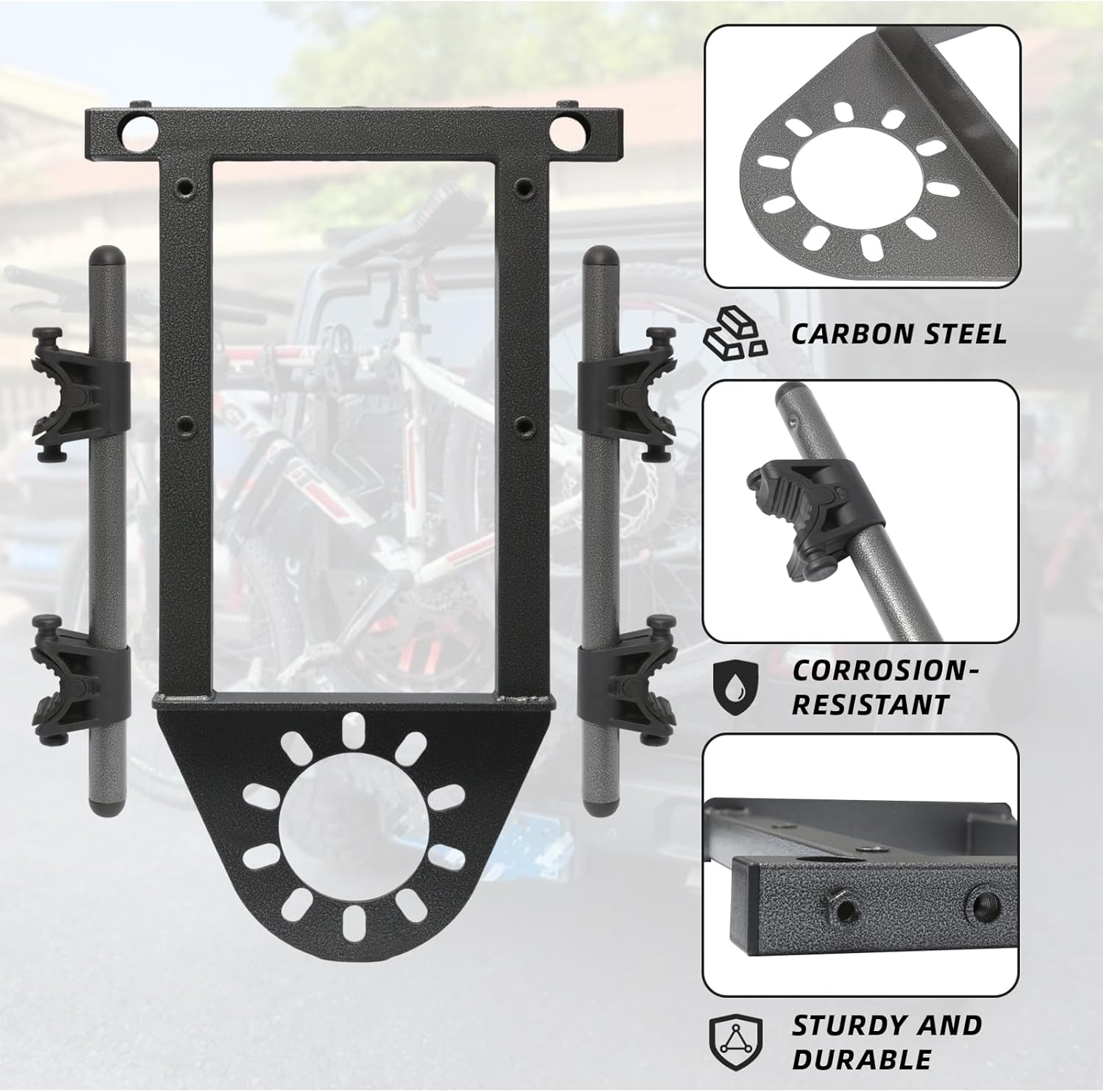 CARBON STEEL

CORROSION-RESISTANT

STURDY AND DURABLE