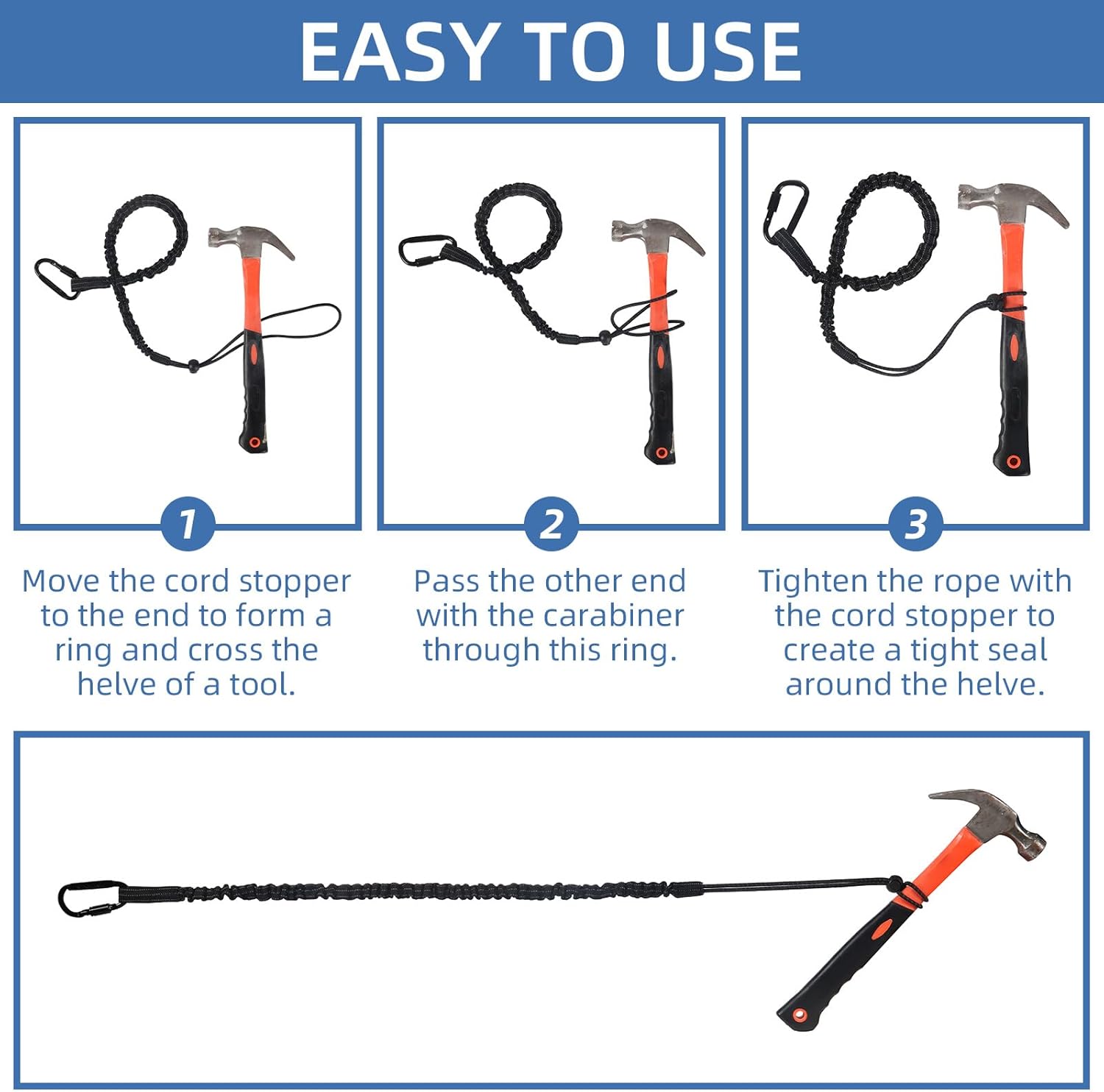 EASY TO USE

1

Move the cord stopper to the end to form a ring and cross the helve of a tool.

2

Pass the other end with the carabiner through this ring.

3

Tighten the rope with the cord stopper to create a tight seal around the helve.