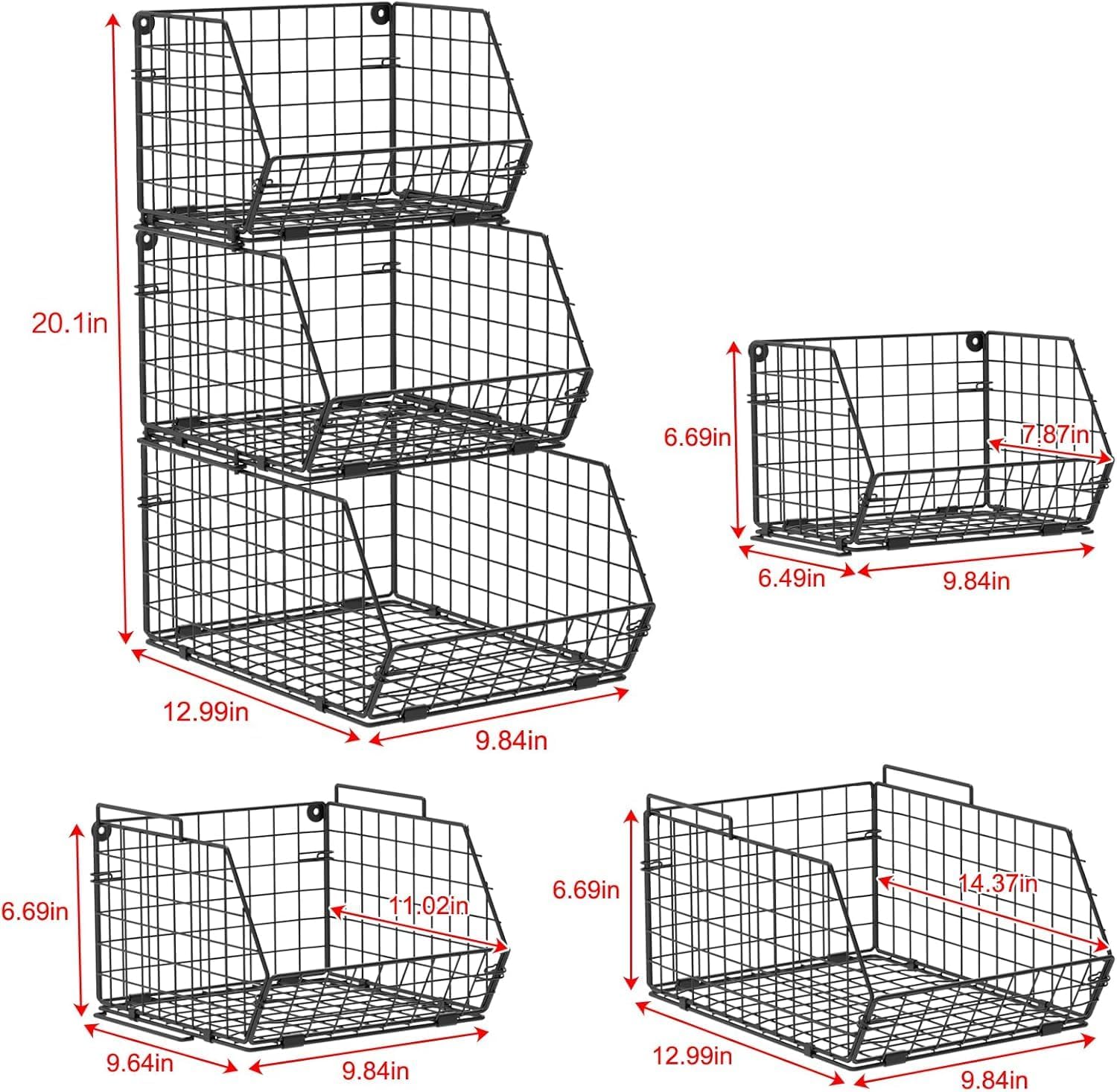 20.1in

12.99in

9.84in

6.69in

7.87in

6.49in

9.84in

6.69in

11.02in

9.64in

9.84in

6.69in

14.37in

12.99in

9.84in