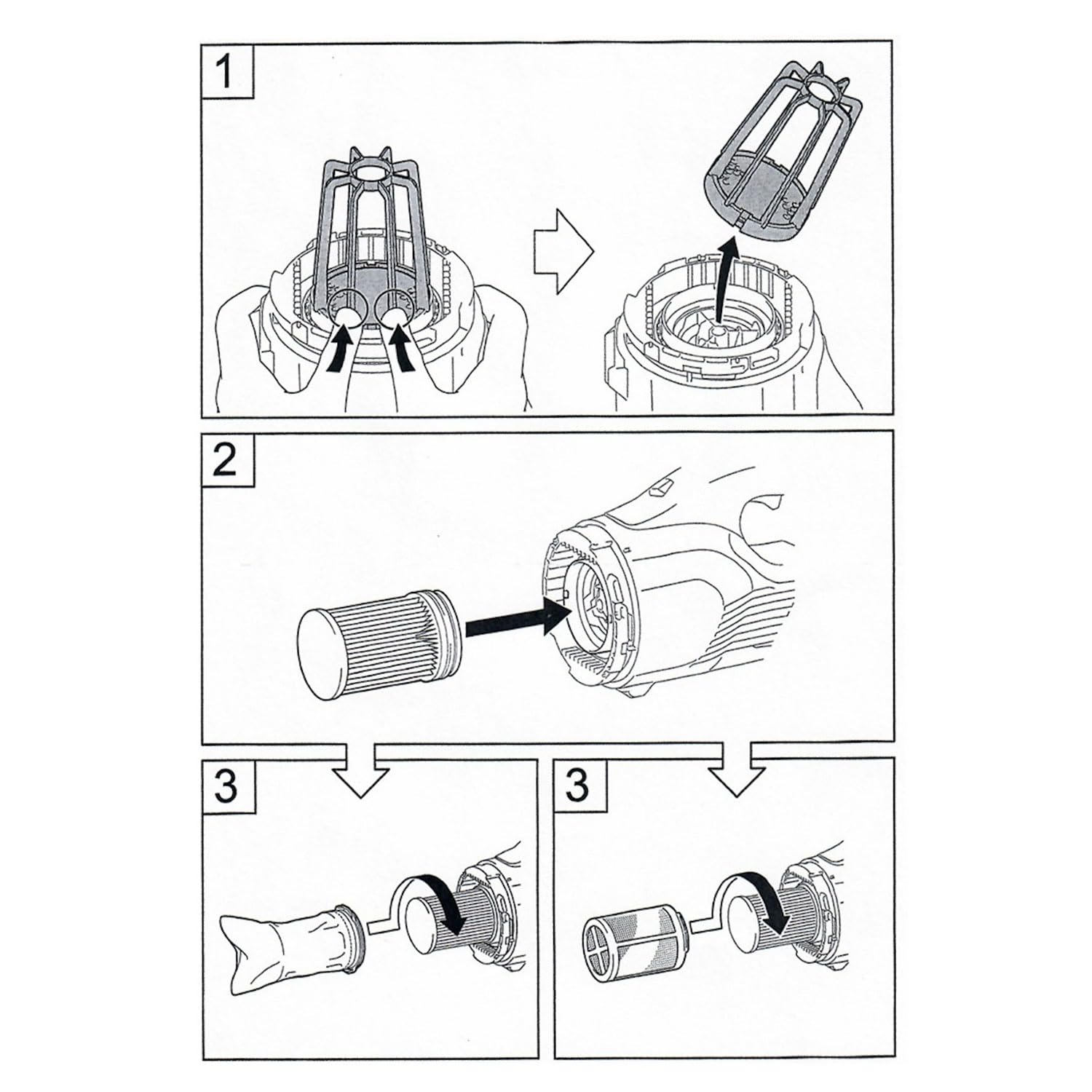 1

2

3

3