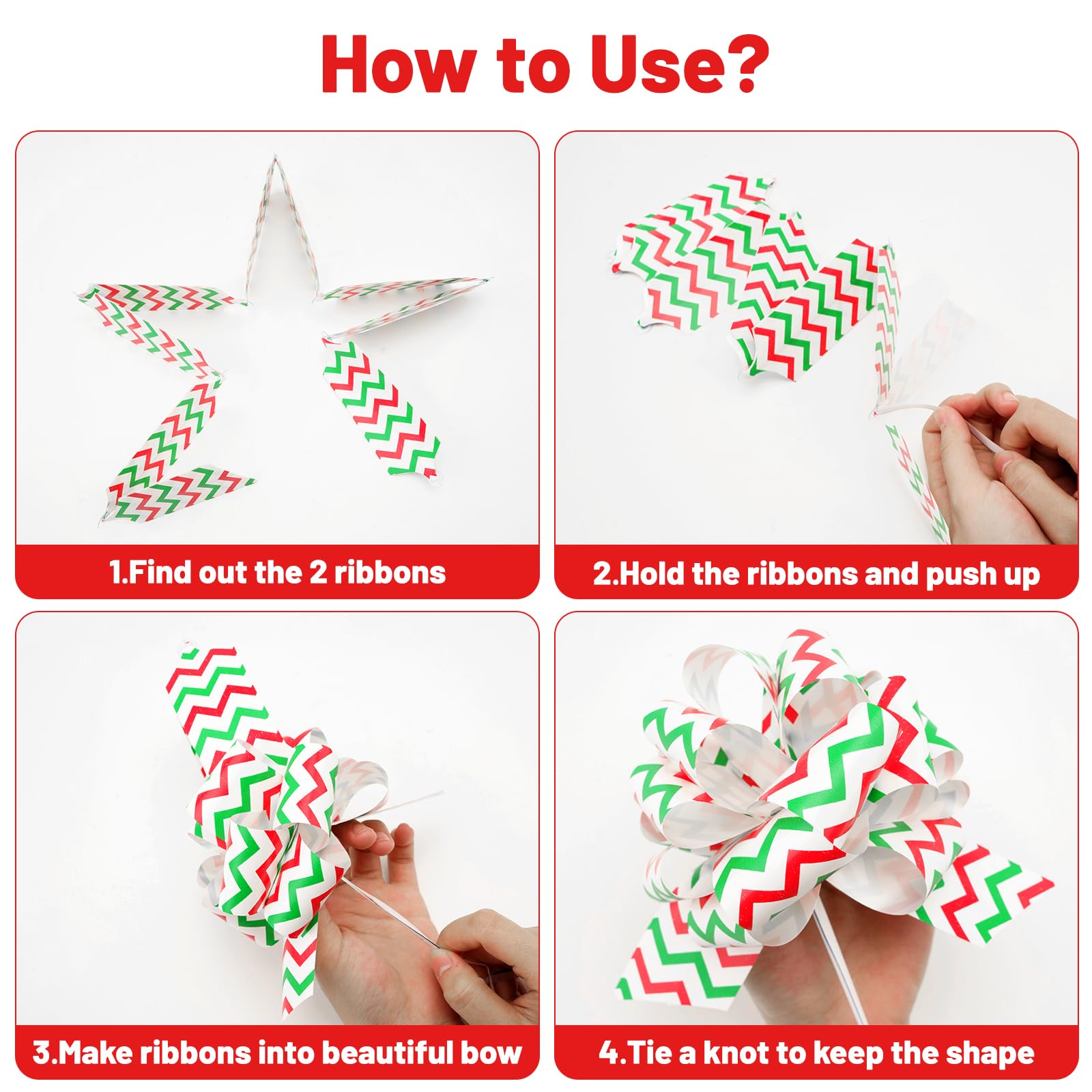 How to Use?

1.Find out the 2 ribbons

2.Hold the ribbons and push up

3.Make ribbons into beautiful bow

4.Tie a knot to keep the shape