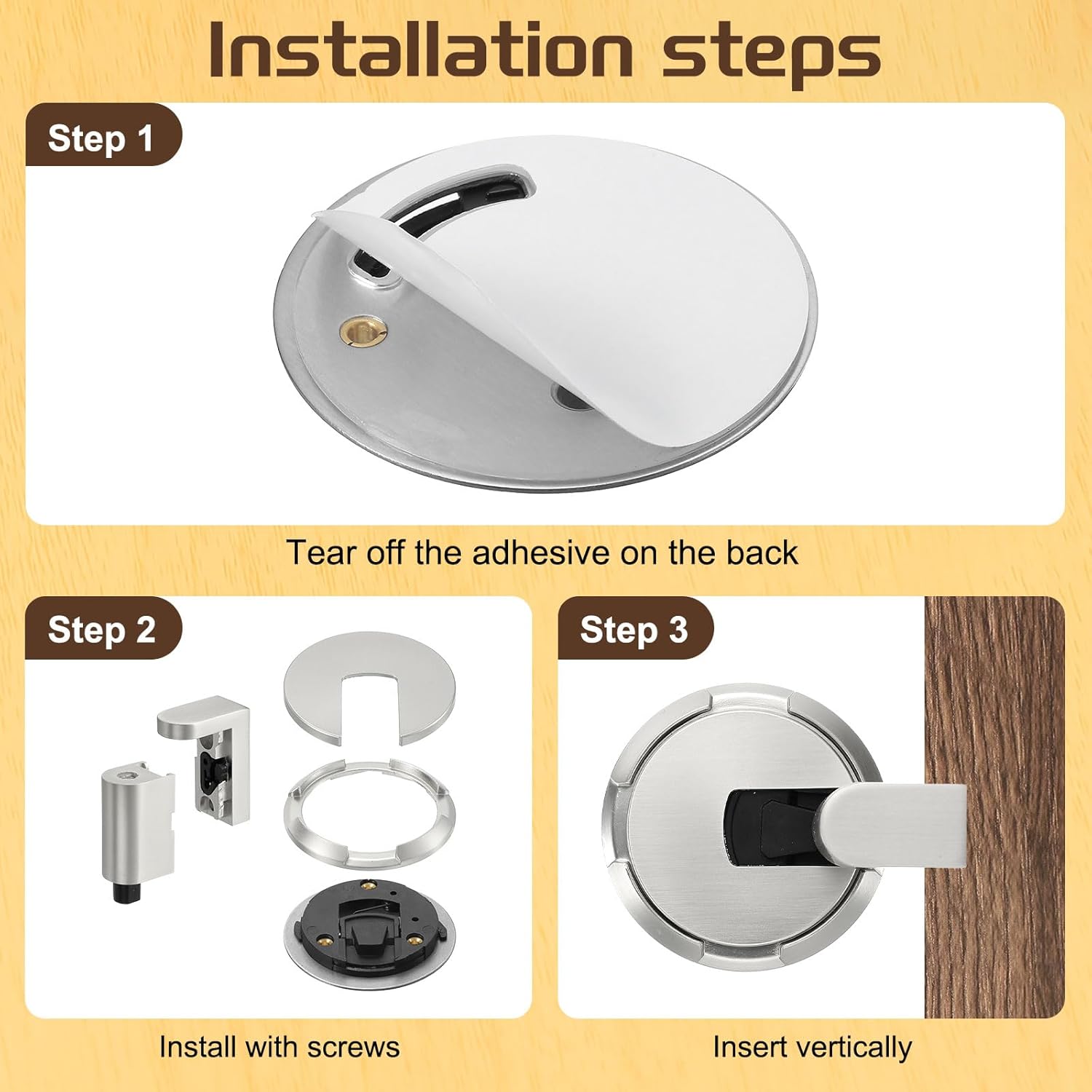 Installation steps

Step 1

Tear off the adhesive on the back

Step 2

Install with screws

Step 3

Insert vertically