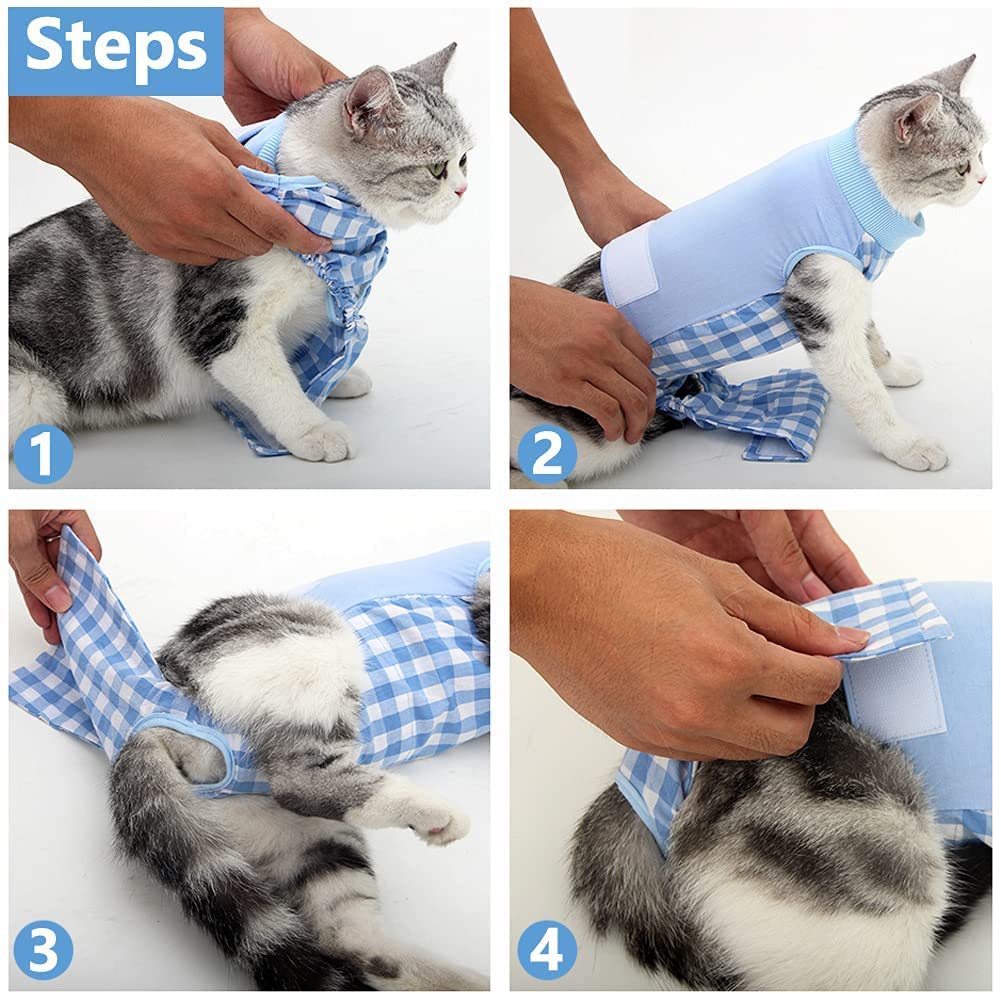 Steps

1

2

3

4