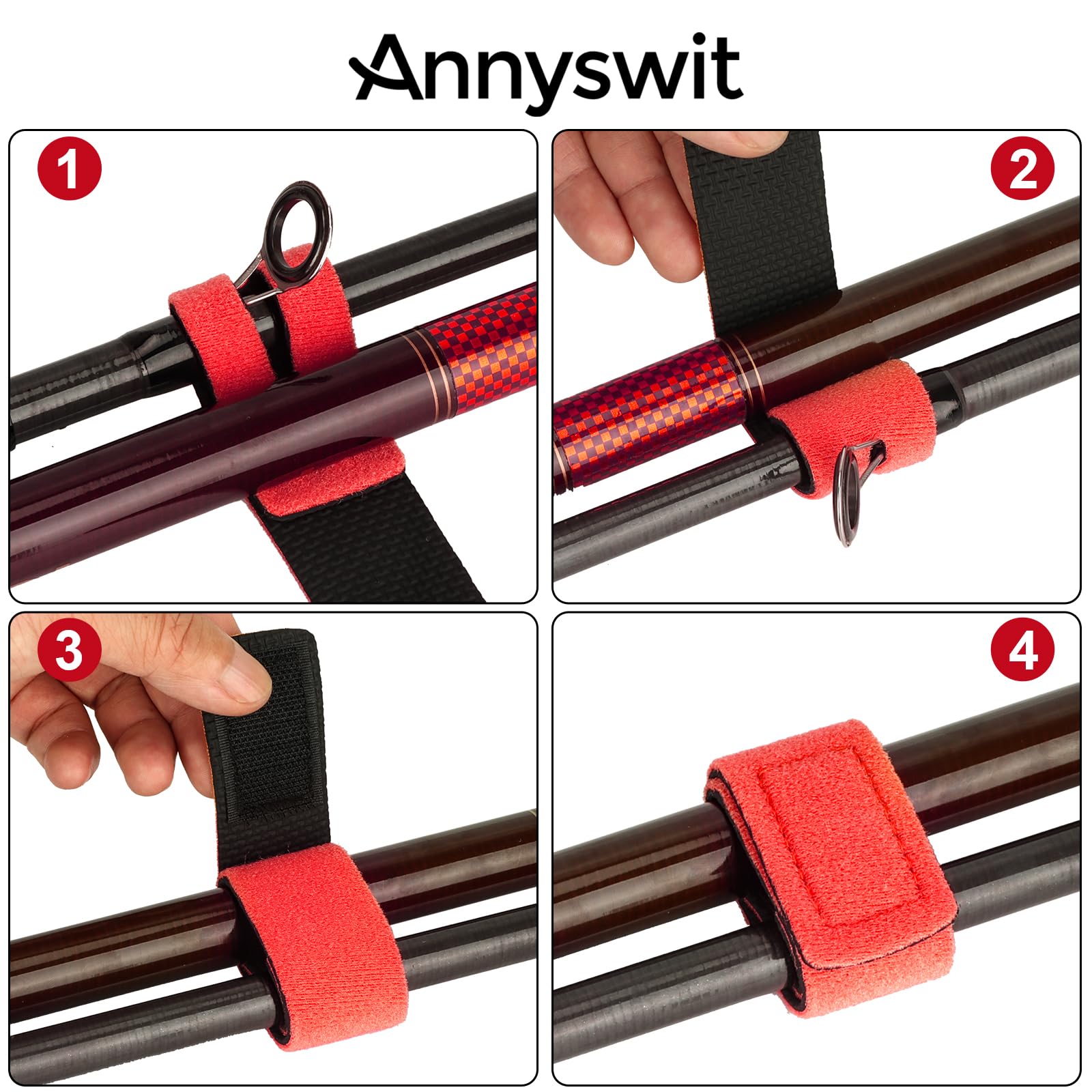 Annyswit

1

2

3

4