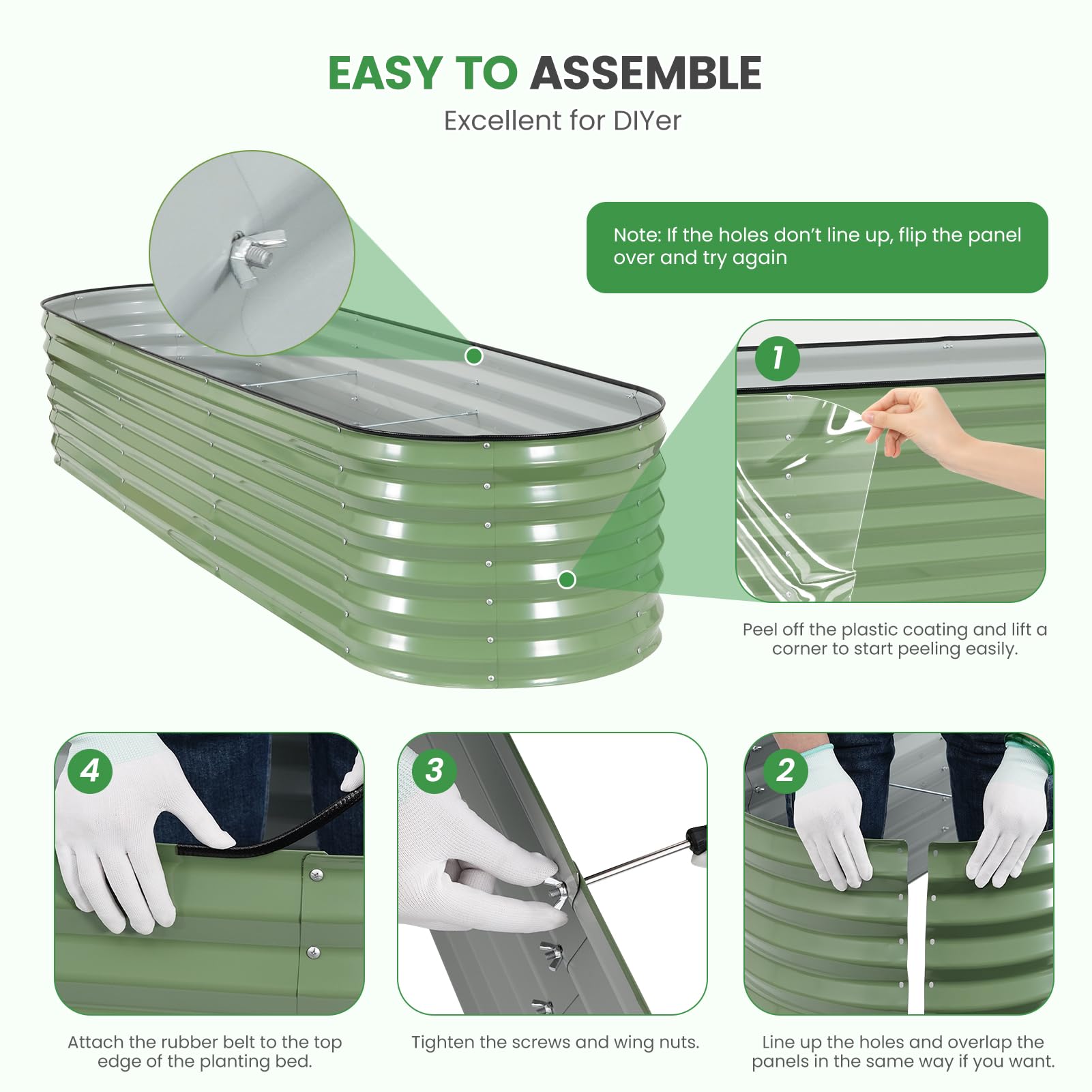 EASY TO ASSEMBLE
Excellent for DIYer

Note: If the holes don't line up, flip the panel over and try again

1

Peel off the plastic coating and lift a corner to start peeling easily.

4

Attach the rubber belt to the top edge of the planting bed.

3

Tighten the screws and wing nuts.

2

Line up the holes and overlap the panels in the same way if you want.