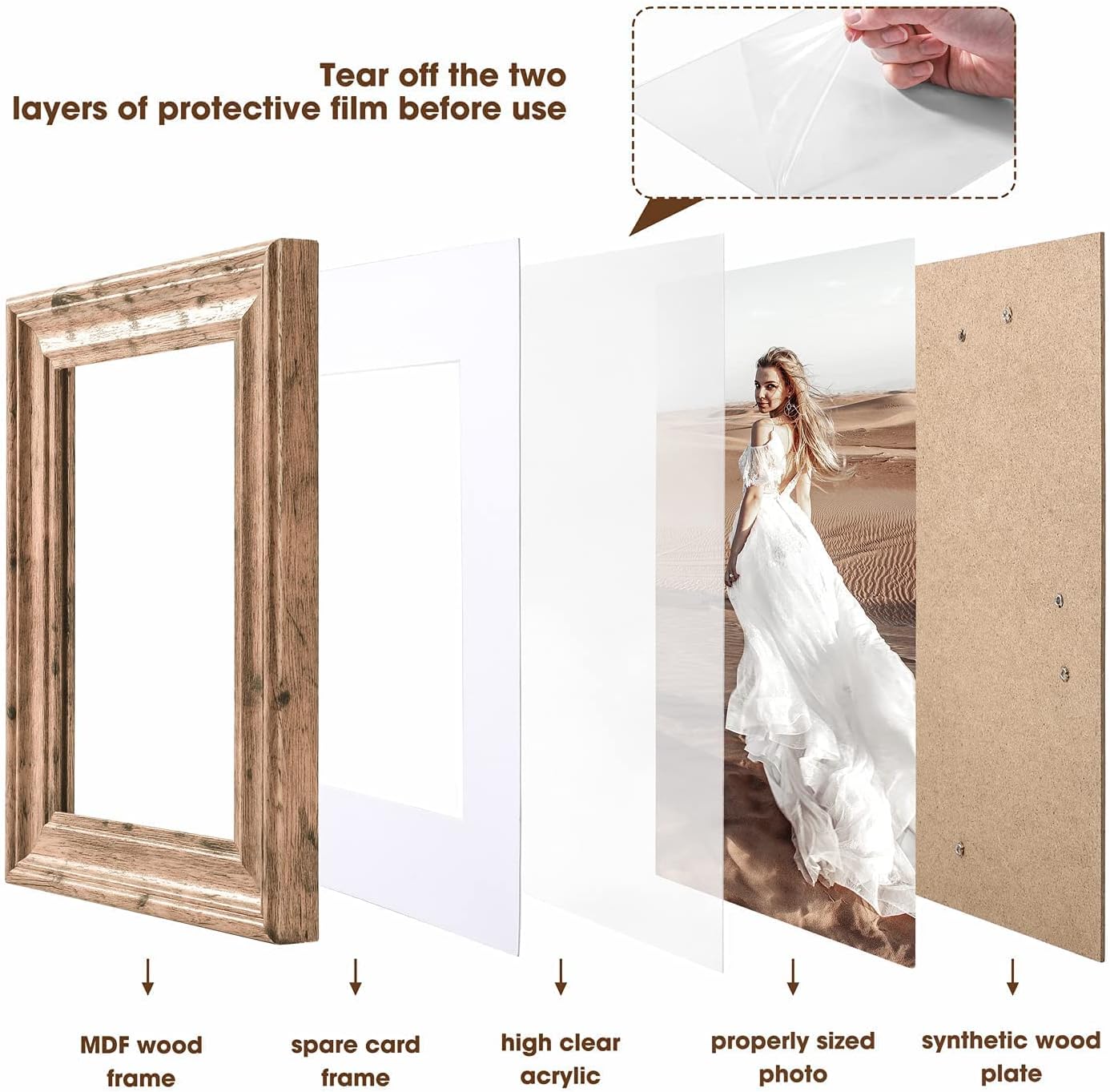 Tear off the two layers of protective film before use

MDF wood frame

spare card frame

high clear acrylic

properly sized photo

synthetic wood plate