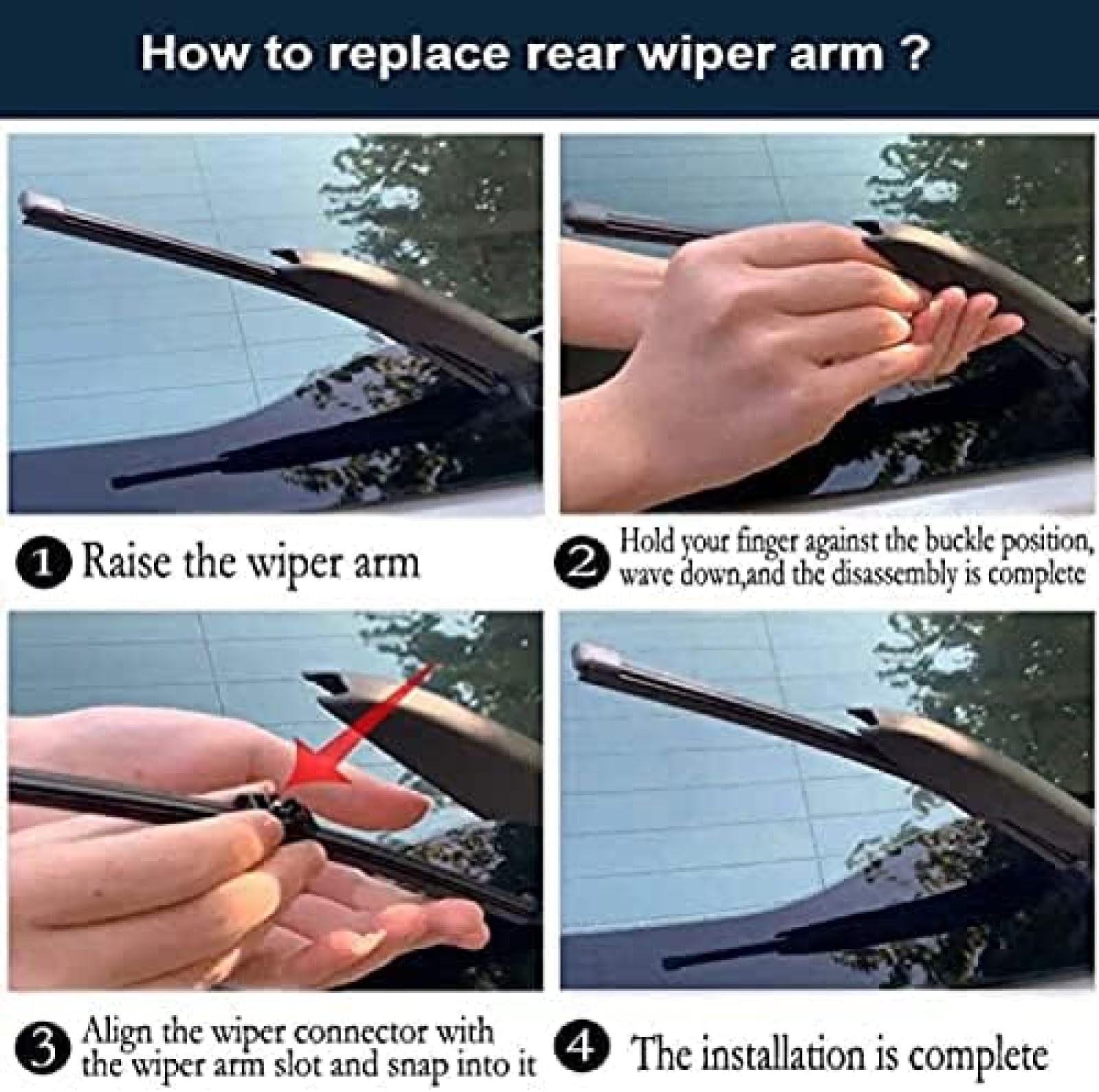 How to replace rear wiper arm ?

1 Raise the wiper arm

2 Hold your finger against the buckle position, wave down,and the disassembly is complete

3 Align the wiper connector with the wiper arm slot and snap into it

4 The installation is complete