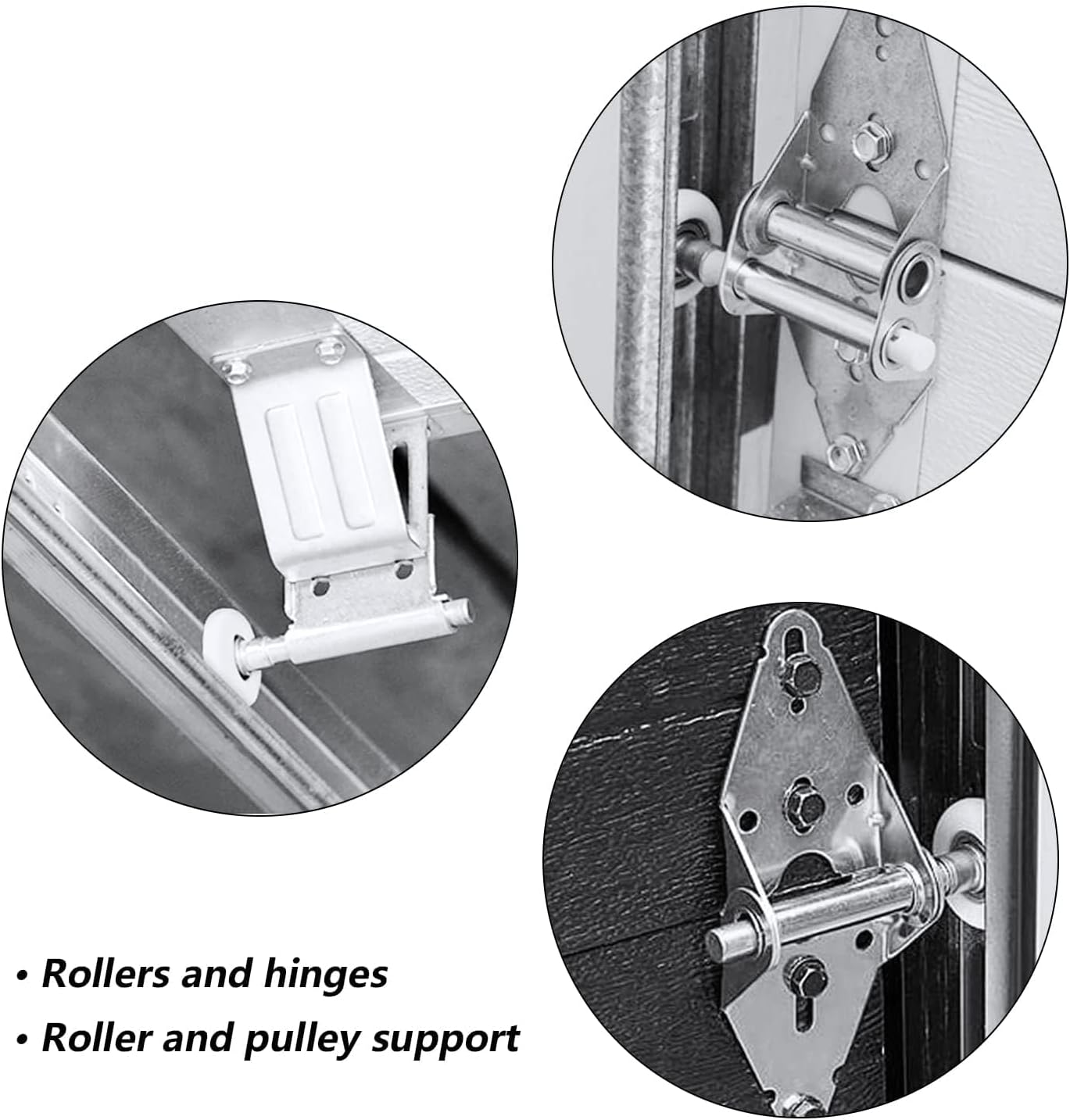 • Rollers and hinges
• Roller and pulley support