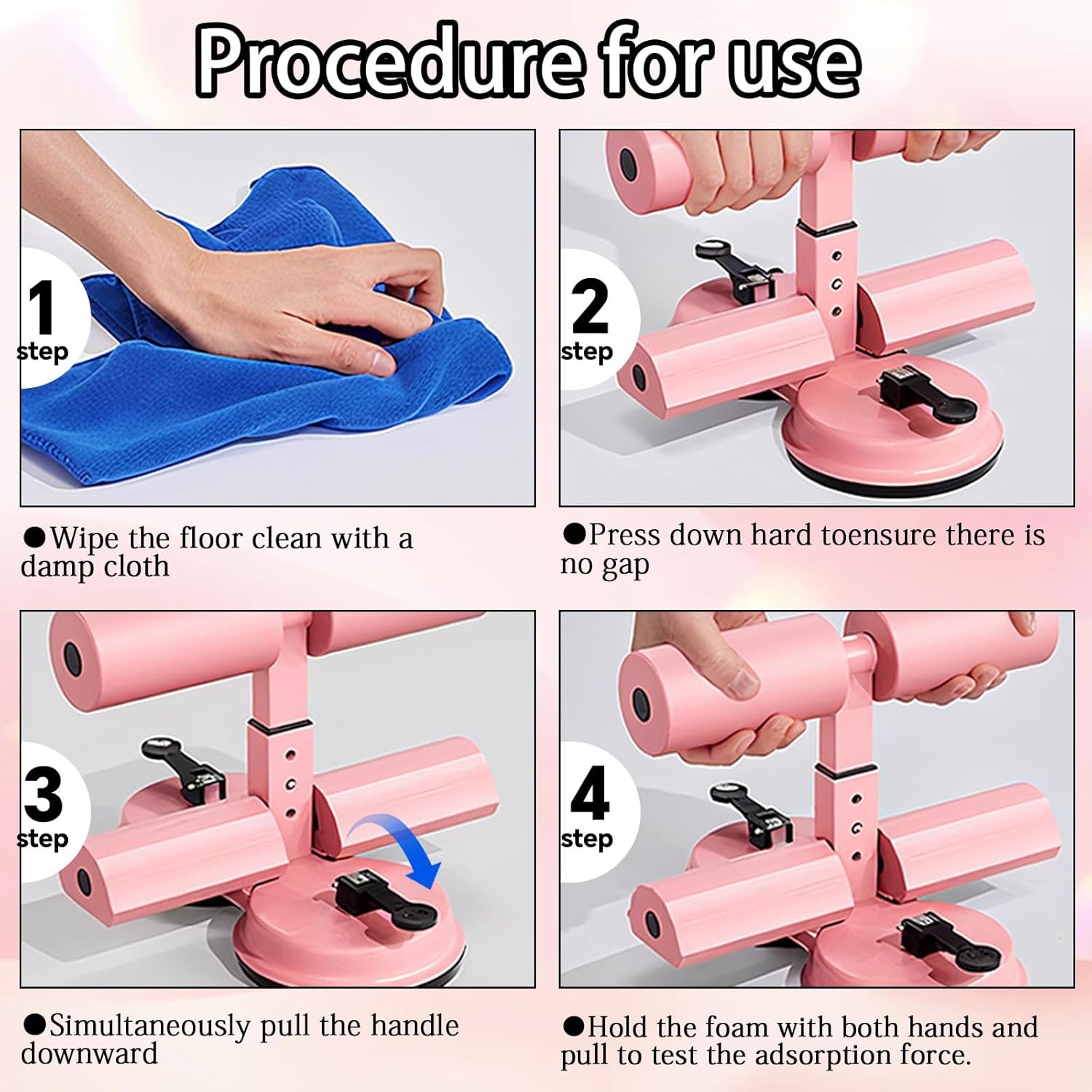 Procedure for use

1 step

●Wipe the floor clean with a damp cloth

2 step

●Press down hard toensure there is no gap

3 step

●Simultaneously pull the handle downward

4 step

●Hold the foam with both hands and pull to test the adsorption force.