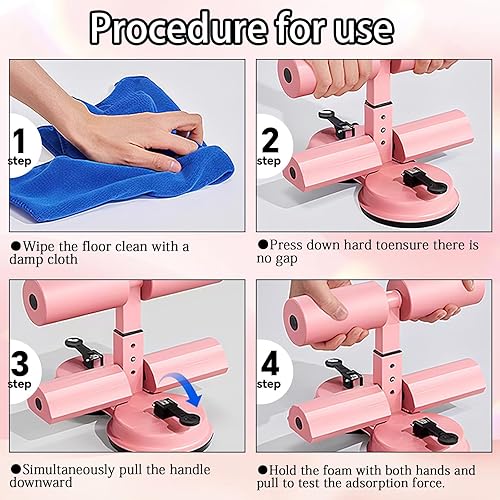 Procedure for use

1
step

●Wipe the floor clean with a damp cloth

2
step

●Press down hard toensure there is no gap

3
step

●Simultaneously pull the handle downward

4
step

●Hold the foam with both hands and pull to test the adsorption force.