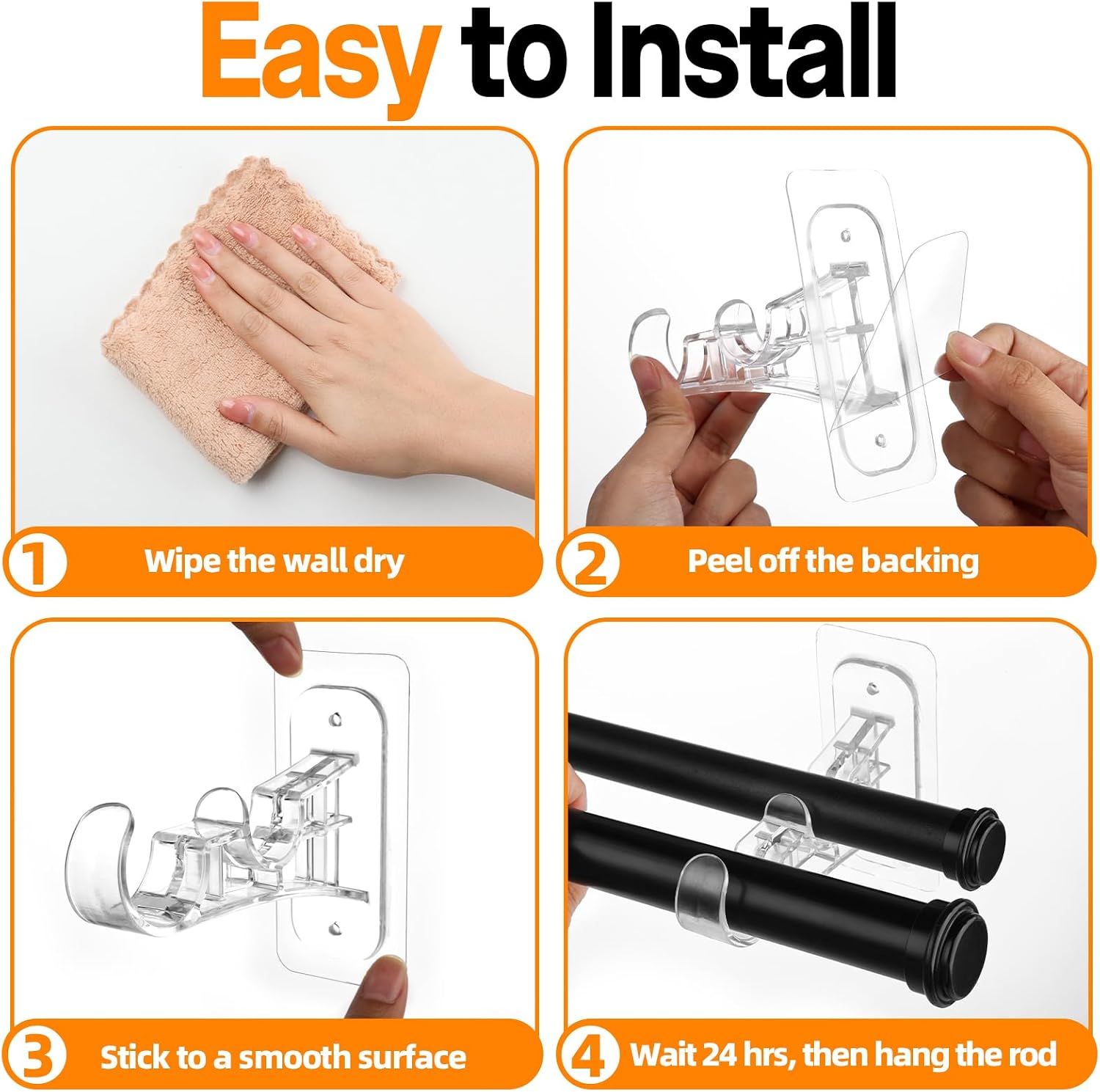 Easy to Install

1 Wipe the wall dry

2 Peel off the backing

3 Stick to a smooth surface

4 Wait 24 hrs, then hang the rod