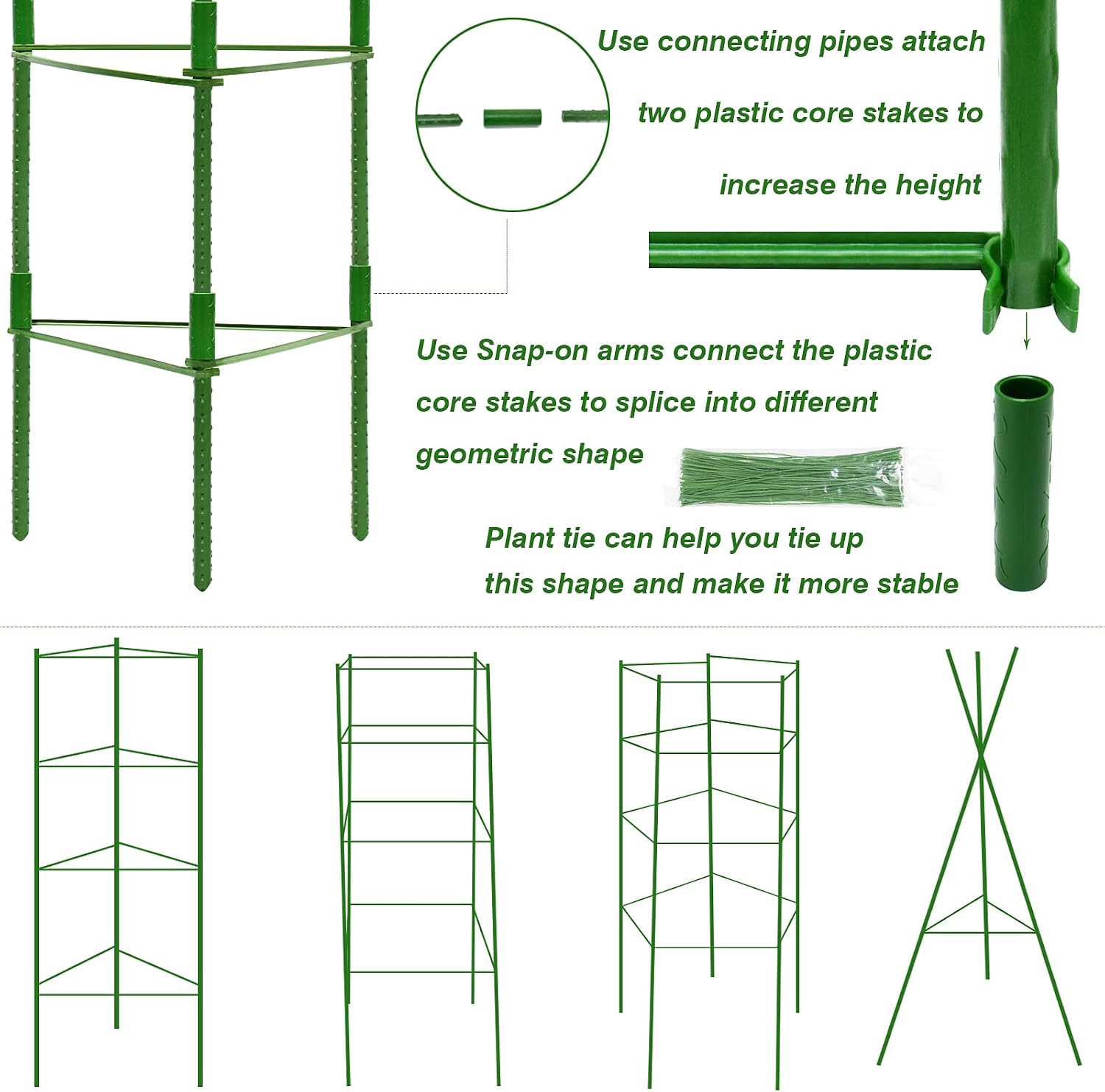 Use connecting pipes attach two plastic core stakes to increase the height

Use Snap-on arms connect the plastic core stakes to splice into different geometric shape

Plant tie can help you tie up this shape and make it more stable