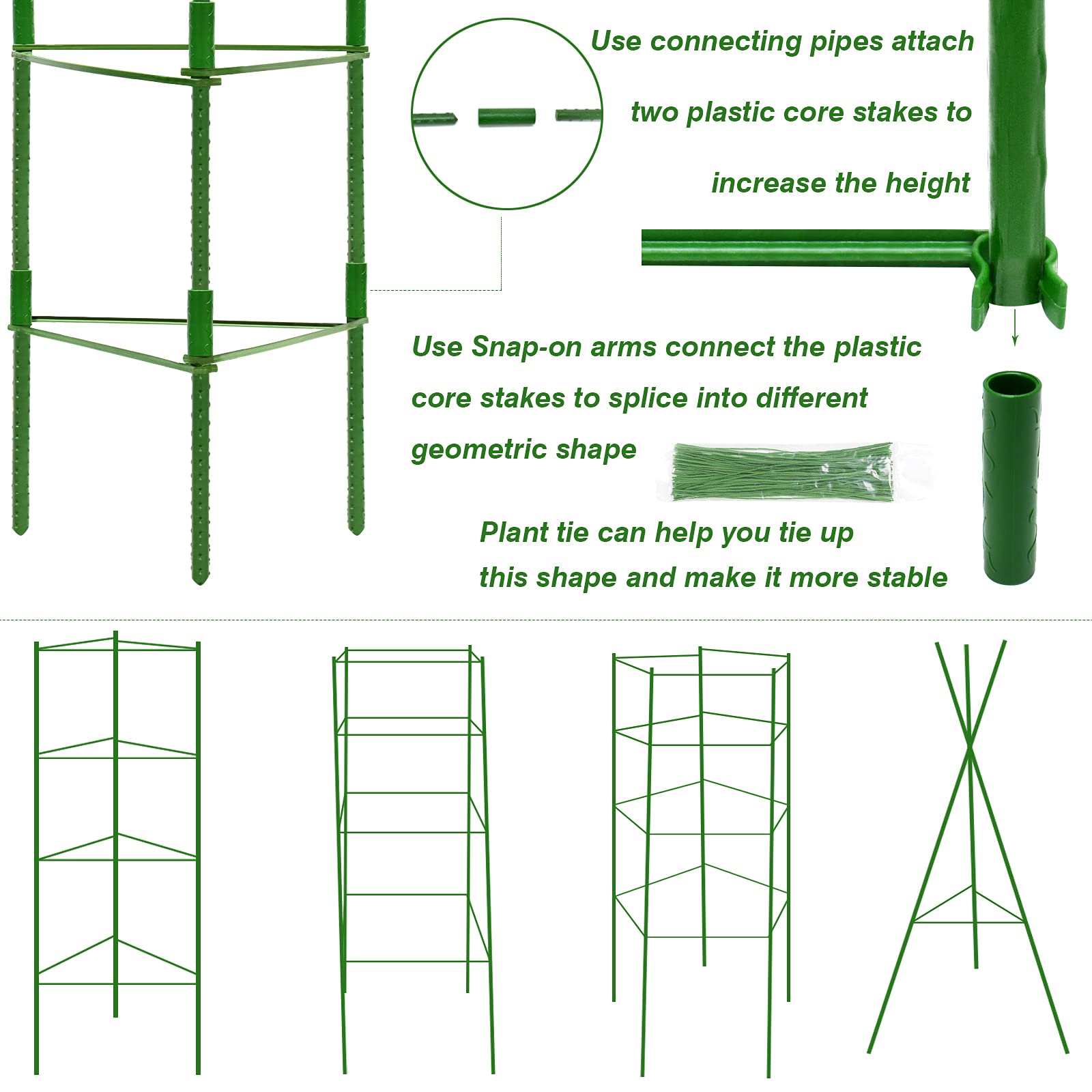 Use connecting pipes attach two plastic core stakes to increase the height

Use Snap-on arms connect the plastic core stakes to splice into different geometric shape

Plant tie can help you tie up this shape and make it more stable