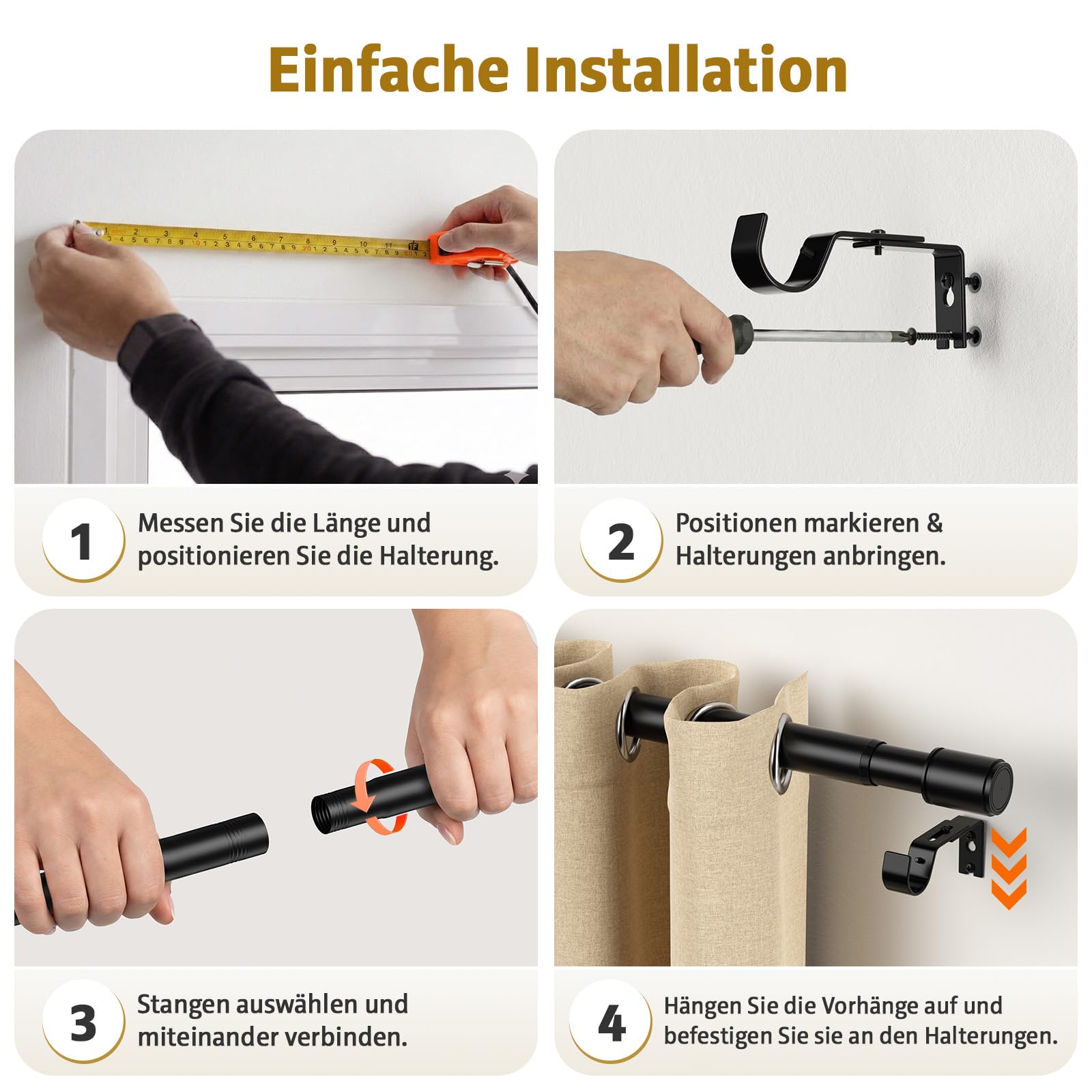 Einfache Installation

1
Messen Sie die Länge und positionieren Sie die Halterung.

2
Positionen markieren & Halterungen anbringen.

3
Stangen auswählen und miteinander verbinden.

4
Hängen Sie die Vorhänge auf und befestigen Sie sie an den Halterungen.